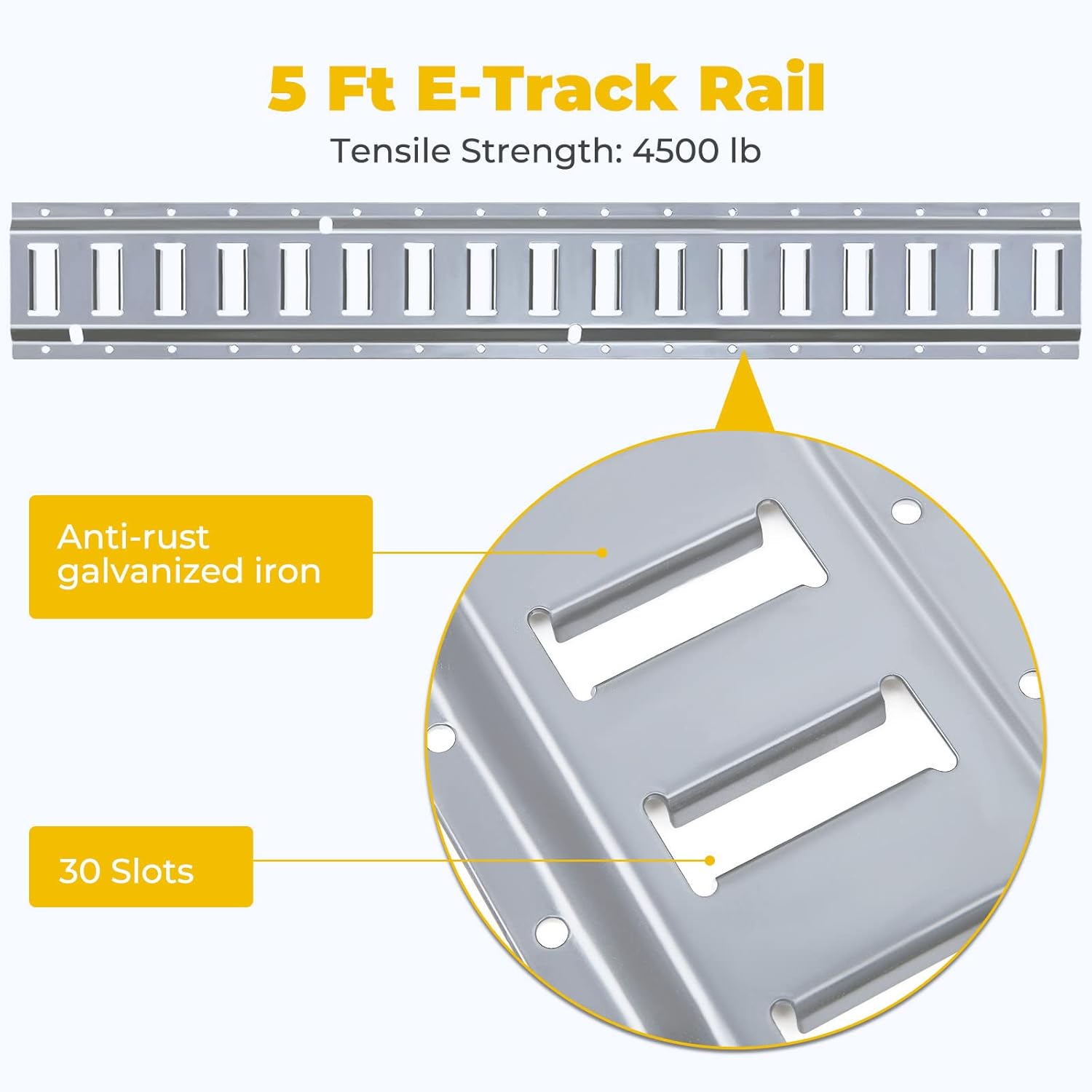 5 Ft E-Track Rail

Tensile Strength: 4500 lb

Anti-rust galvanized iron

30 Slots