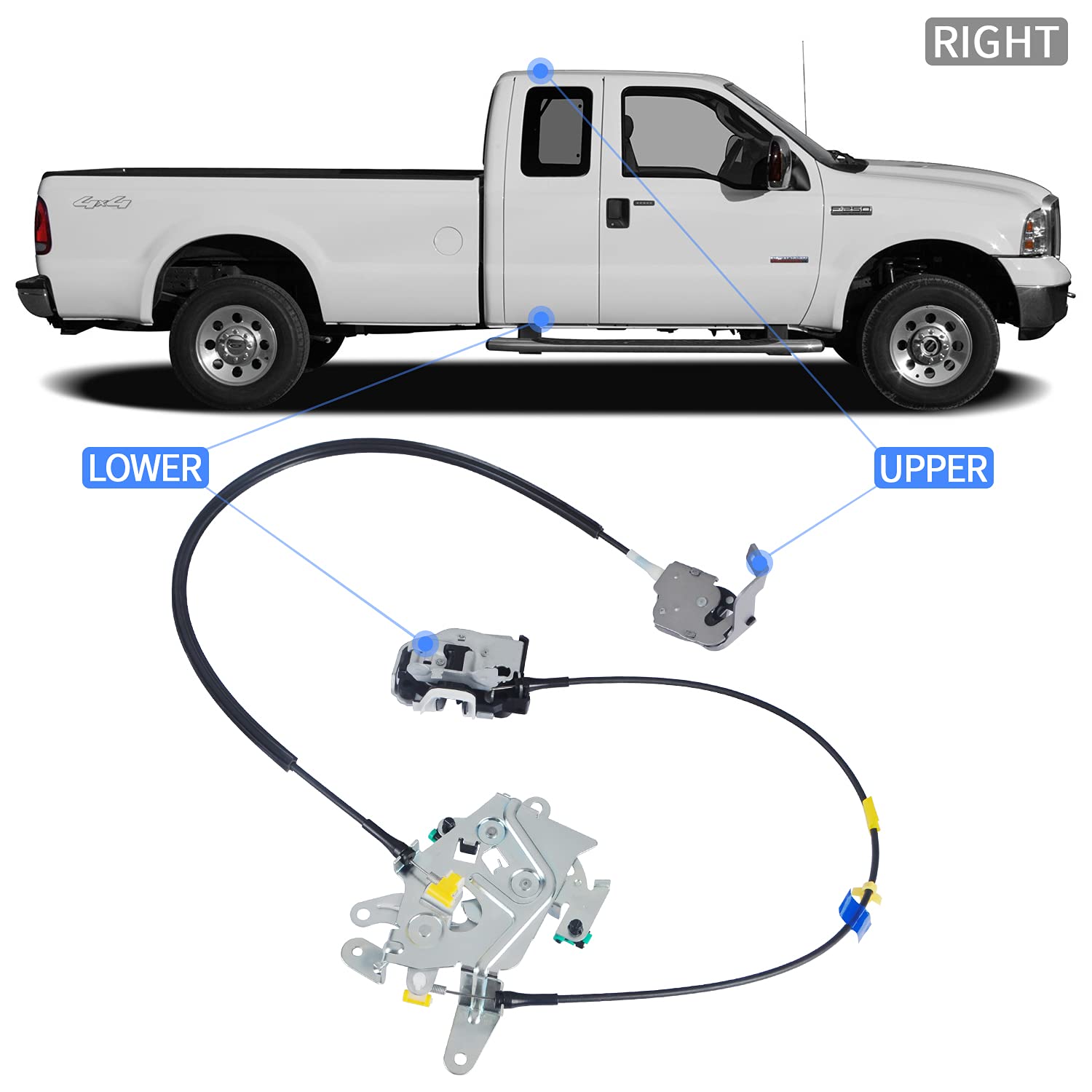 RIGHT

4x4

F250

LOWER

UPPER