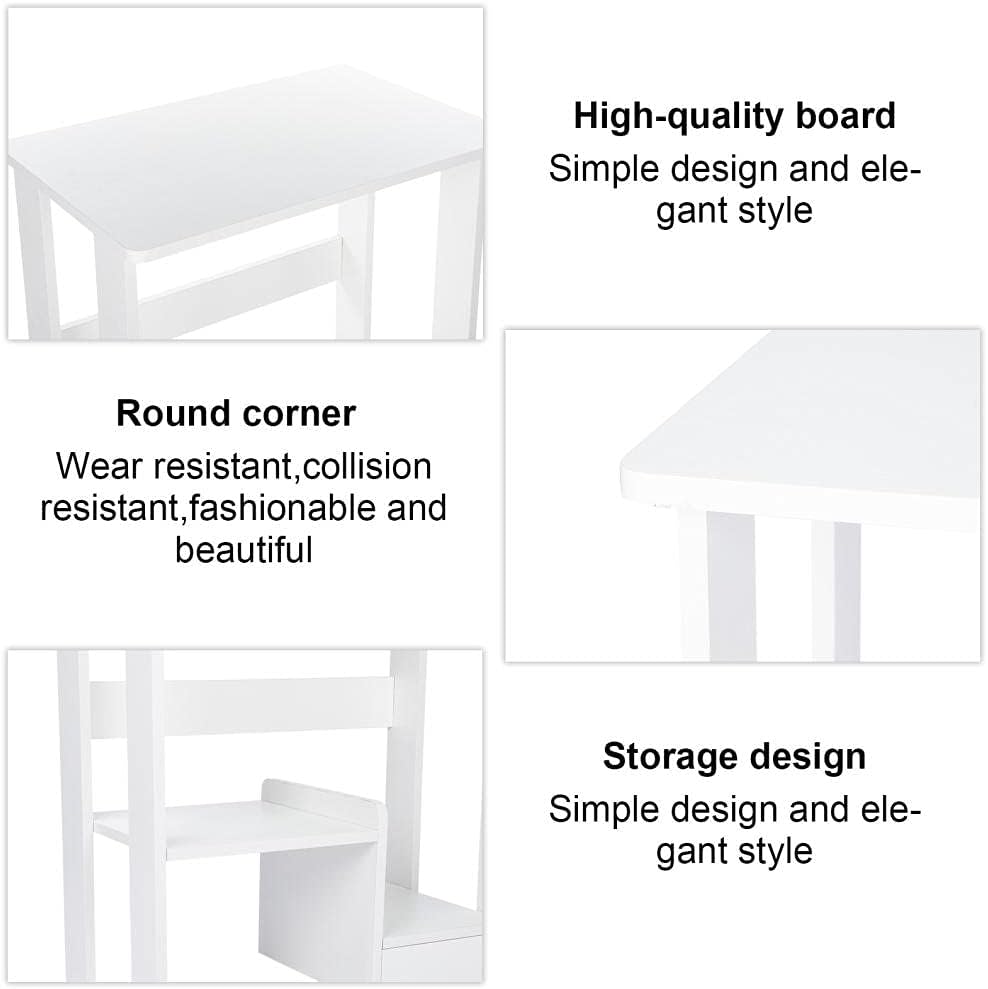 High-quality board

Simple design and elegant style

Round corner

Wear resistant,collision resistant,fashionable and beautiful

Storage design

Simple design and elegant style