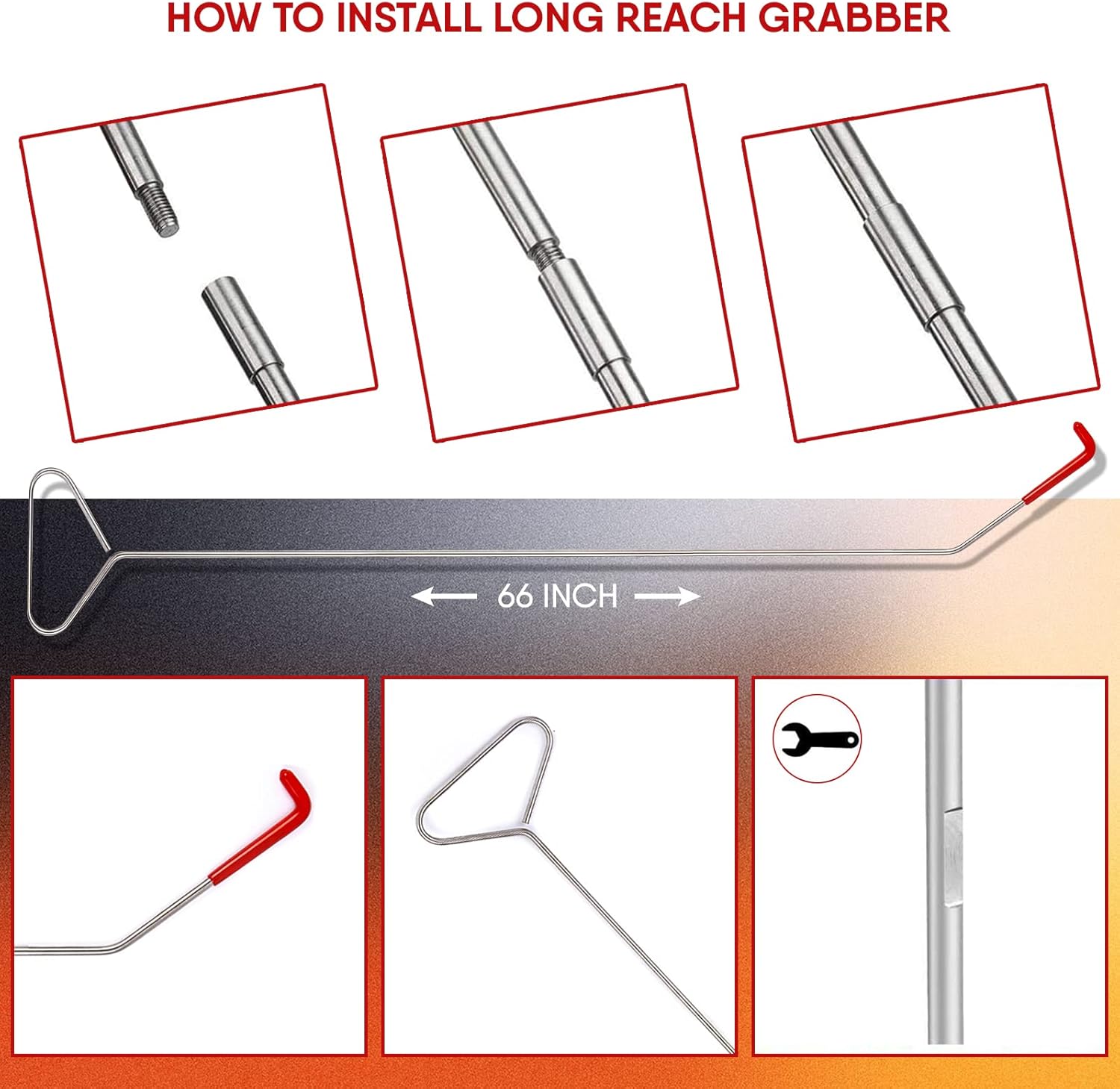 HOW TO INSTALL LONG REACH GRABBER

66 INCH