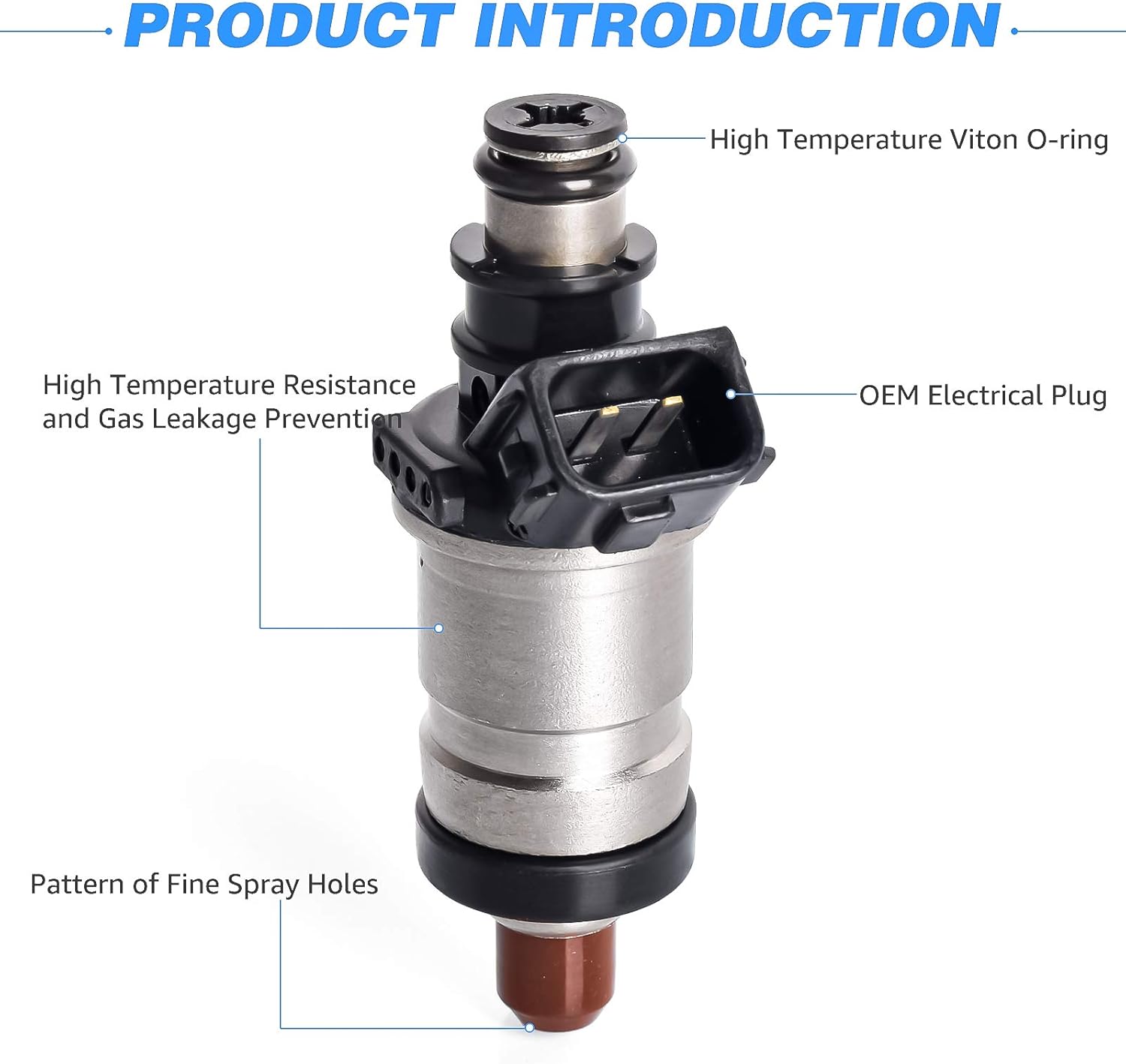 PRODUCT INTRODUCTION

High Temperature Viton O-ring

High Temperature Resistance and Gas Leakage Prevention

OEM Electrical Plug

Pattern of Fine Spray Holes