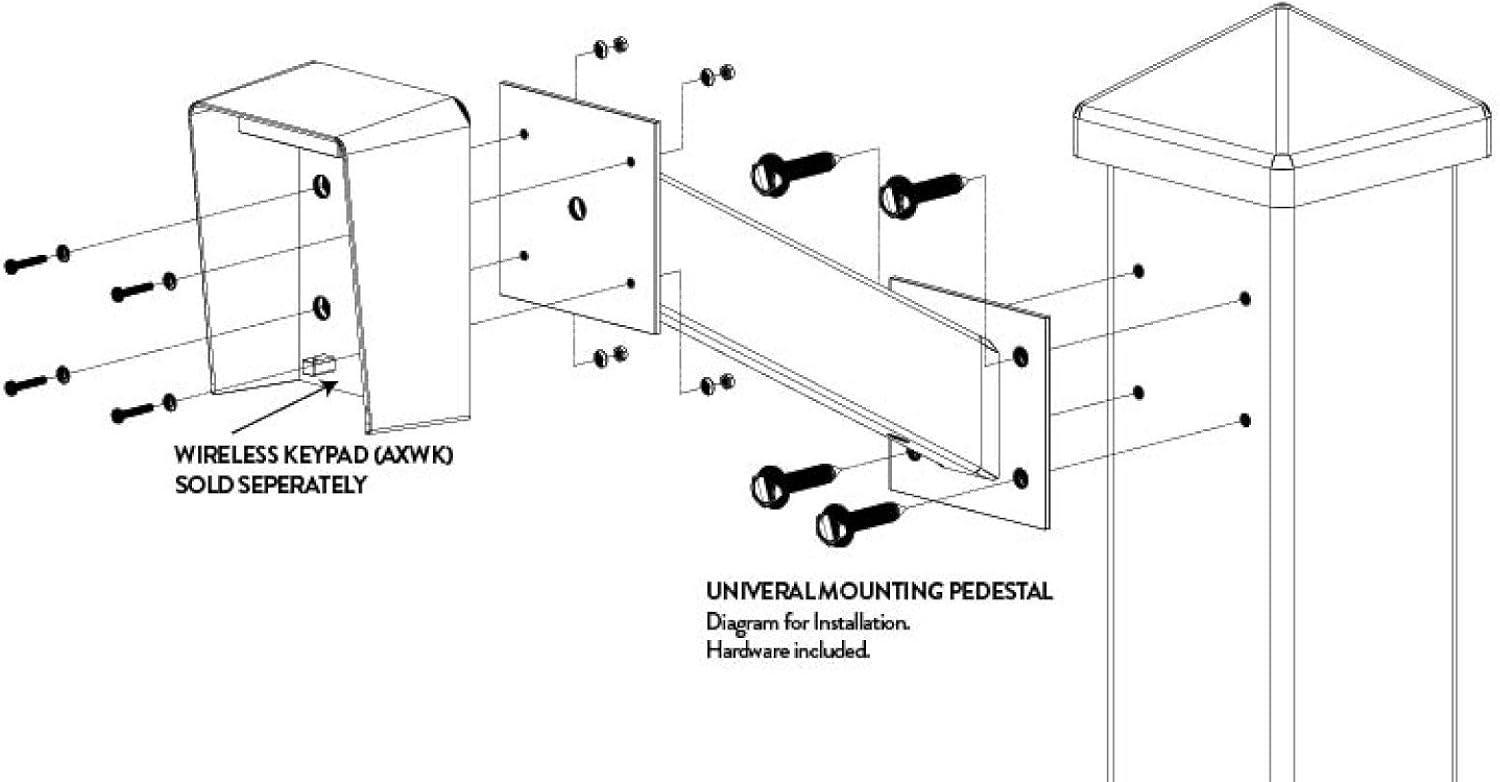 WIRELESS KEYPAD (AXWK)
SOLD SEPERATELY

UNIVERAL MOUNTING PEDESTAL
Diagram for Installation.
Hardware included.