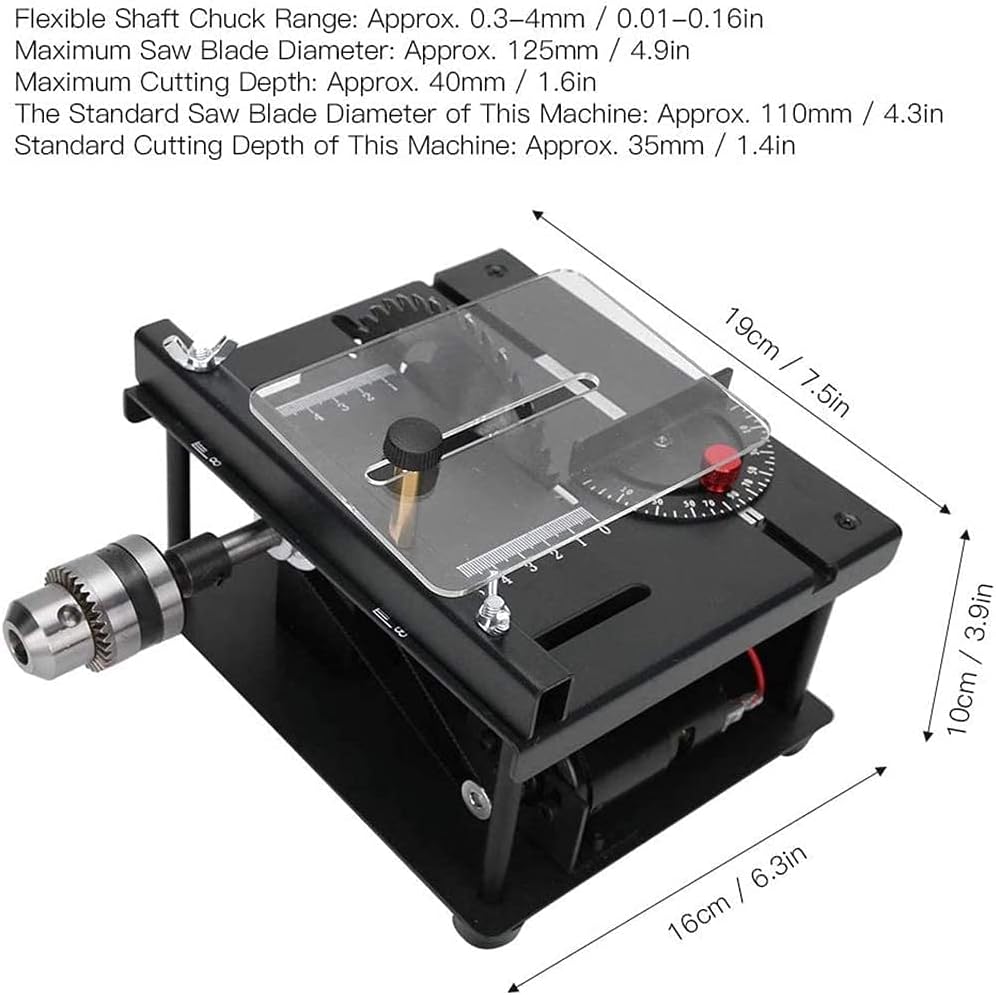 Flexible Shaft Chuck Range: Approx. 0.3–4mm / 0.01–0.16in
Maximum Saw Blade Diameter: Approx. 125mm / 4.9in
Maximum Cutting Depth: Approx. 40mm / 1.6in
The Standard Saw Blade Diameter of This Machine: Approx. 110mm / 4.3in
Standard Cutting Depth of This Machine: Approx. 35mm / 1.4in

19cm / 7.5in

10cm / 3.9in

16cm / 6.3in

4 3 2 1

4 3 2 1 0