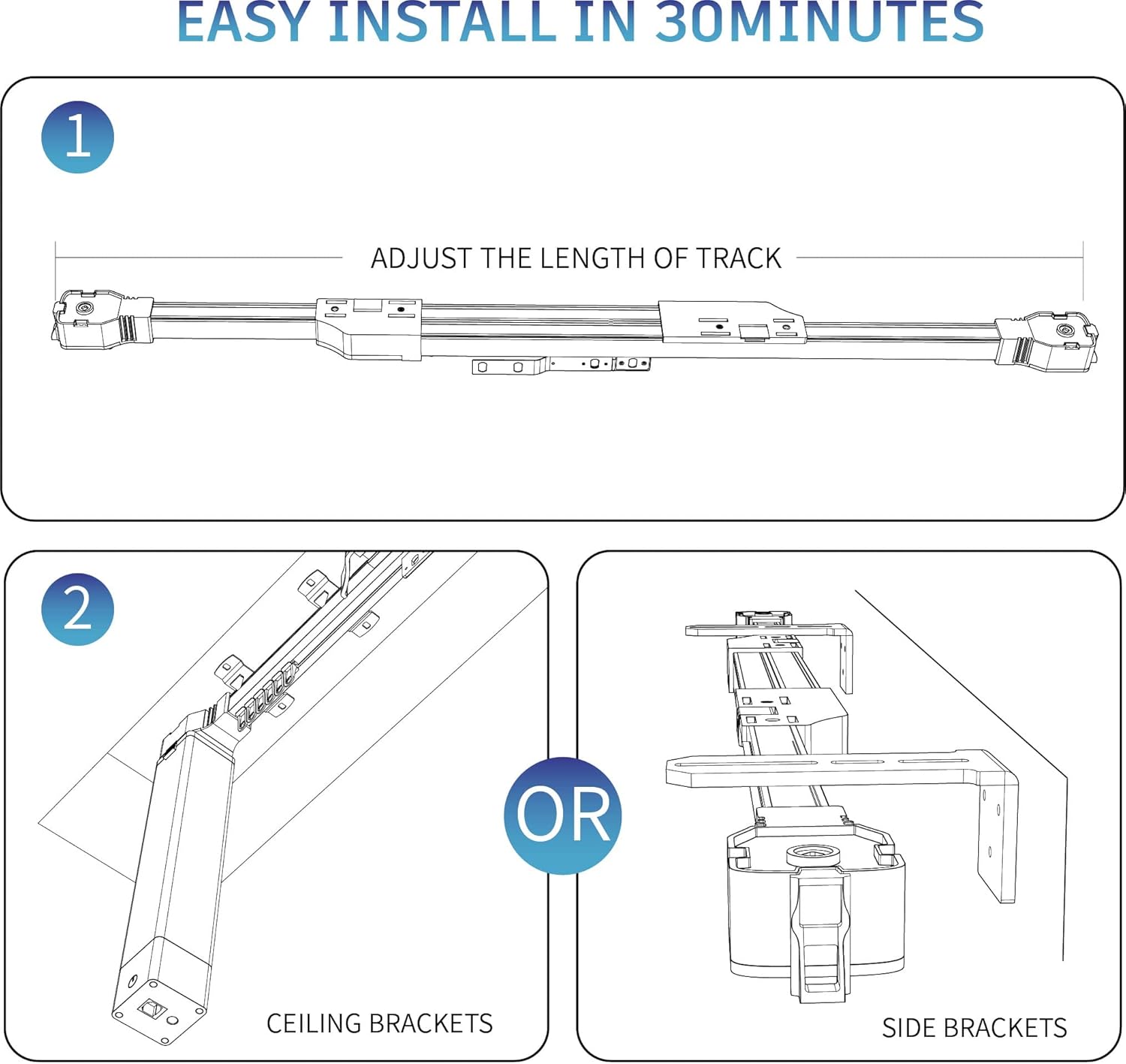 EASY INSTALL IN 30MINUTES

1

ADJUST THE LENGTH OF TRACK

2

CEILING BRACKETS

OR

SIDE BRACKETS