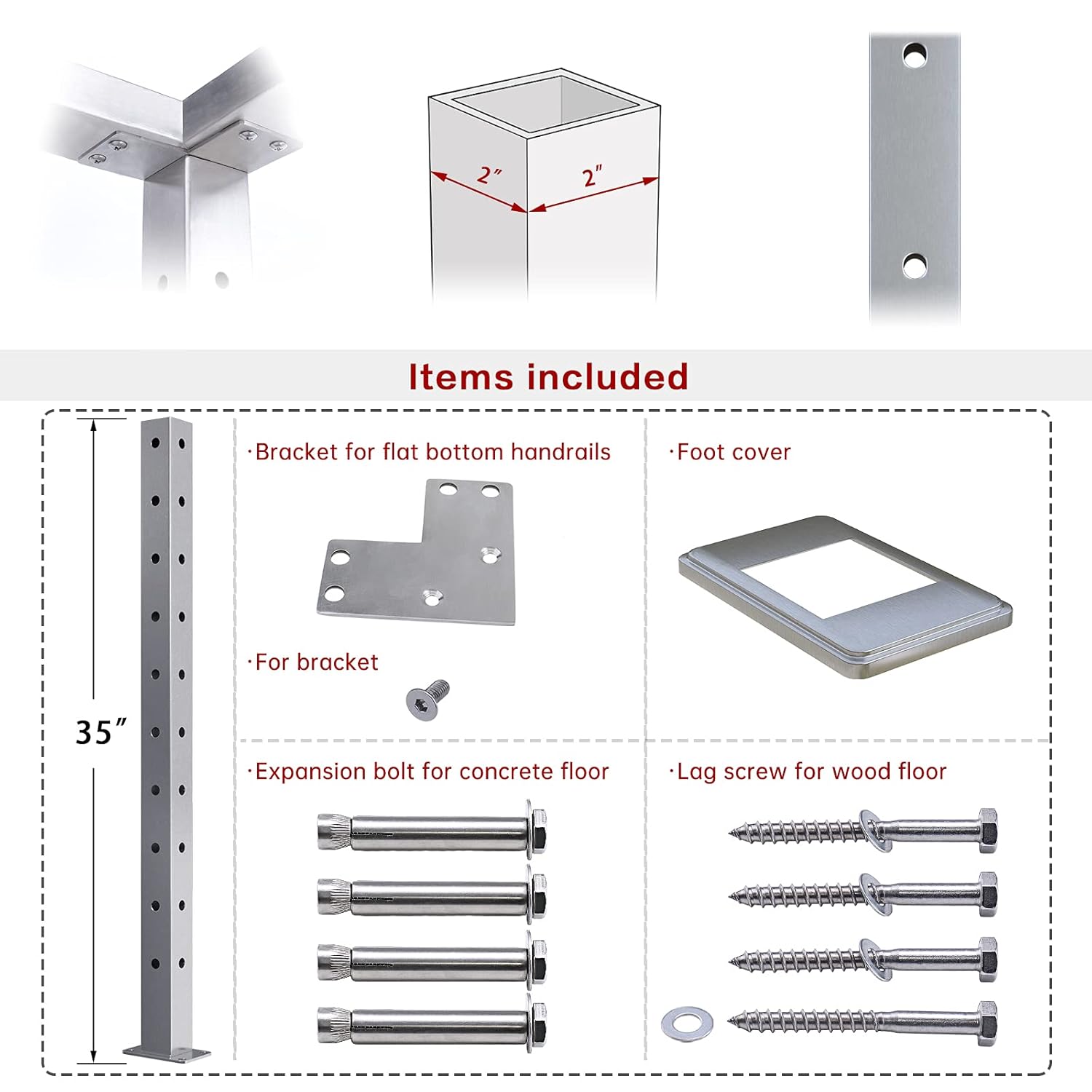 2″ 2″

Items included

35″

·Bracket for flat bottom handrails

·For bracket

·Foot cover

·Expansion bolt for concrete floor

·Lag screw for wood floor