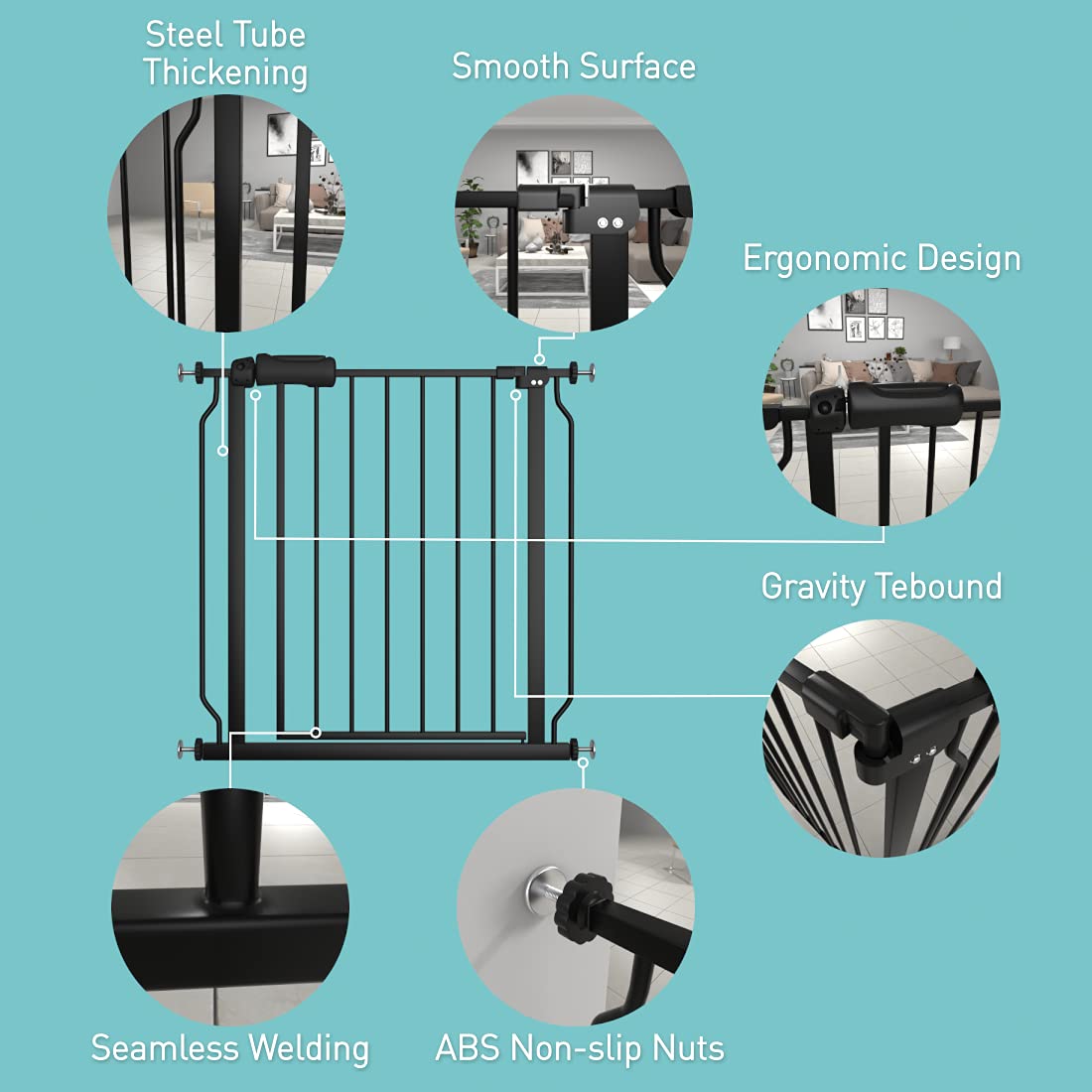 Steel Tube Thickening

Smooth Surface

Ergonomic Design

Gravity Tebound

Seamless Welding

ABS Non-slip Nuts