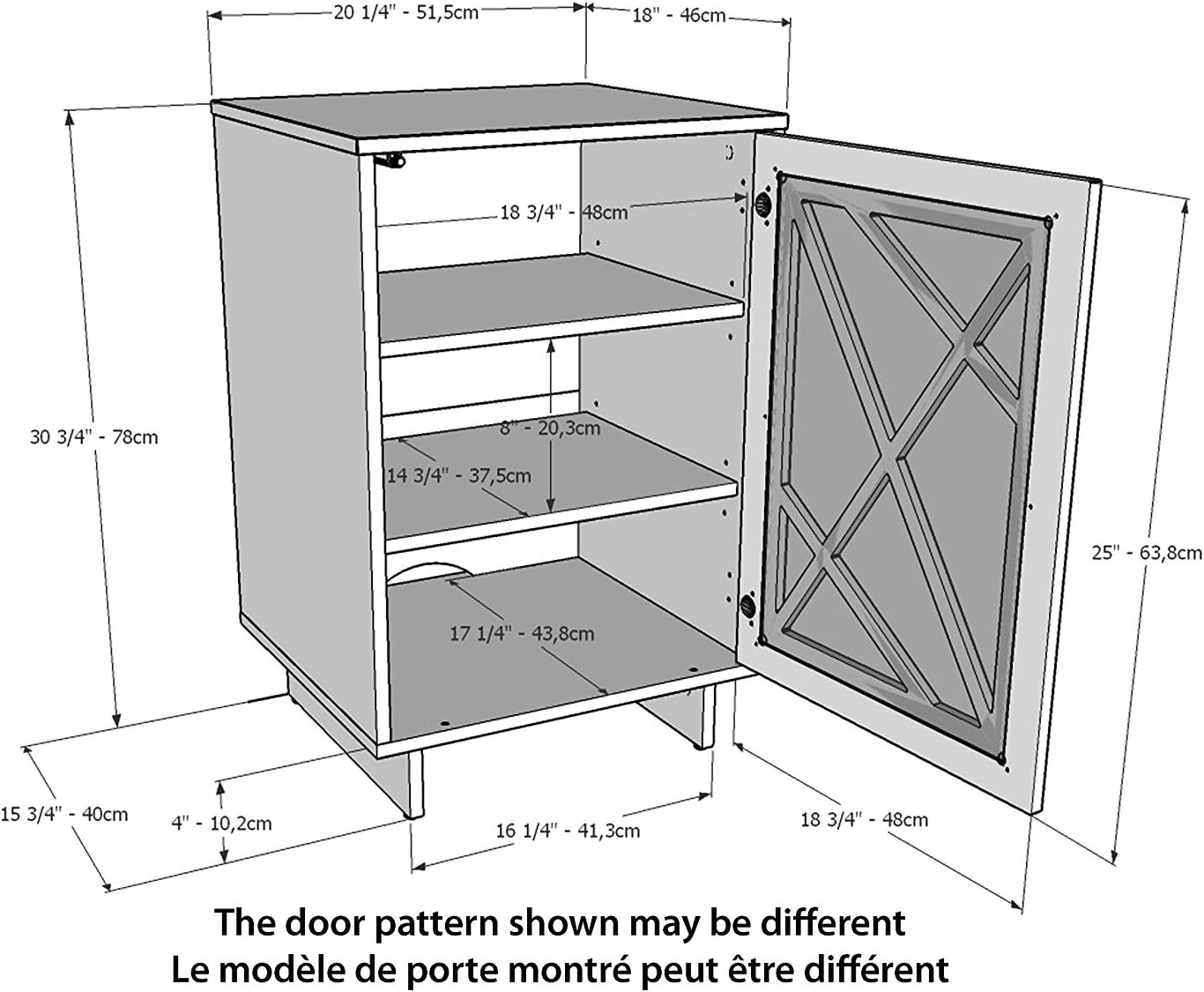 20 1/4" - 51,5cm
18" - 46cm
18 3/4" - 48cm
30 3/4" - 78cm
8" - 20,3cm
14 3/4" - 37,5cm
25" - 63,8cm
17 1/4" - 43,8cm
15 3/4" - 40cm
4" - 10,2cm
16 1/4" - 41,3cm
18 3/4" - 48cm

The door pattern shown may be different
Le modèle de porte montré peut être différent