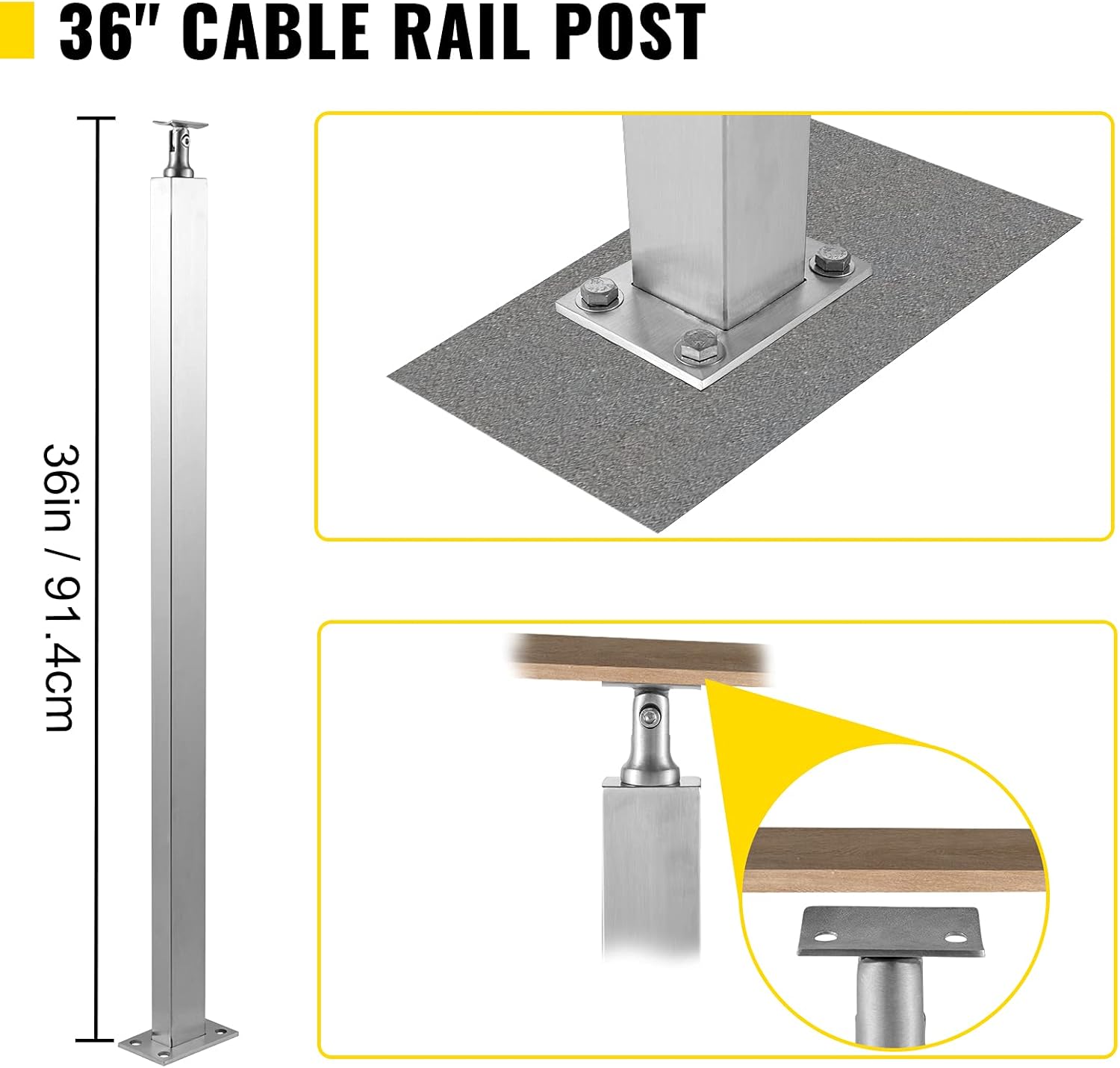 36" CABLE RAIL POST

36in / 91.4cm