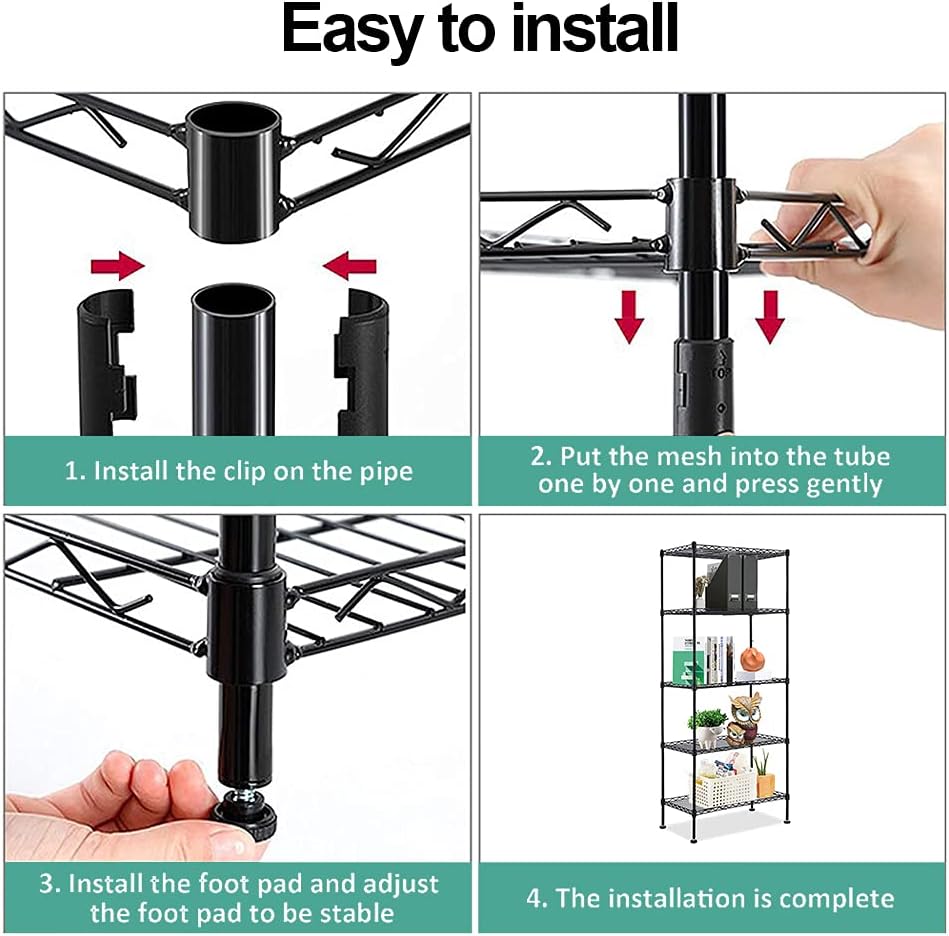 Easy to install

1. Install the clip on the pipe

2. Put the mesh into the tube one by one and press gently

3. Install the foot pad and adjust the foot pad to be stable

4. The installation is complete