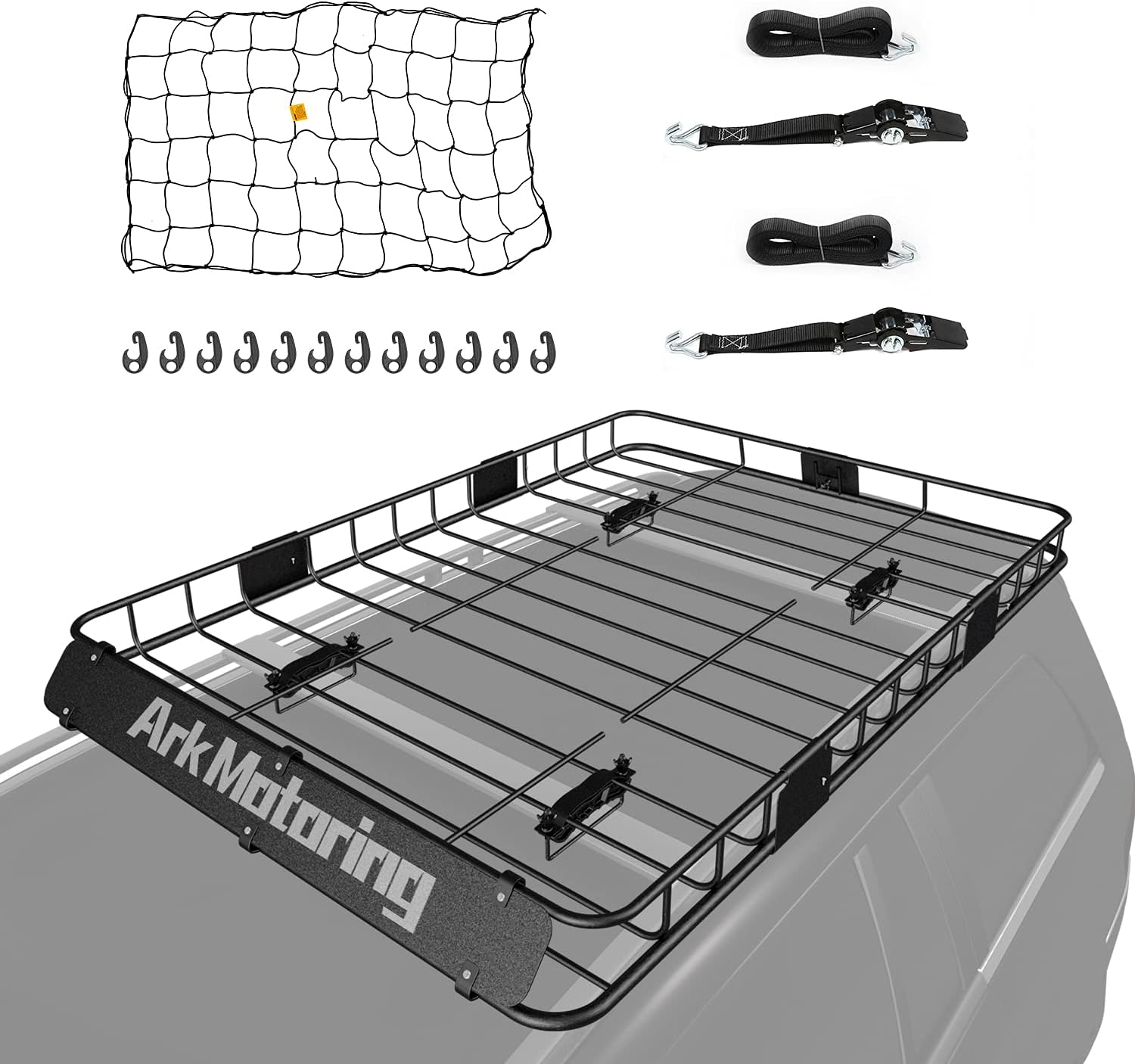 Ark Motoring