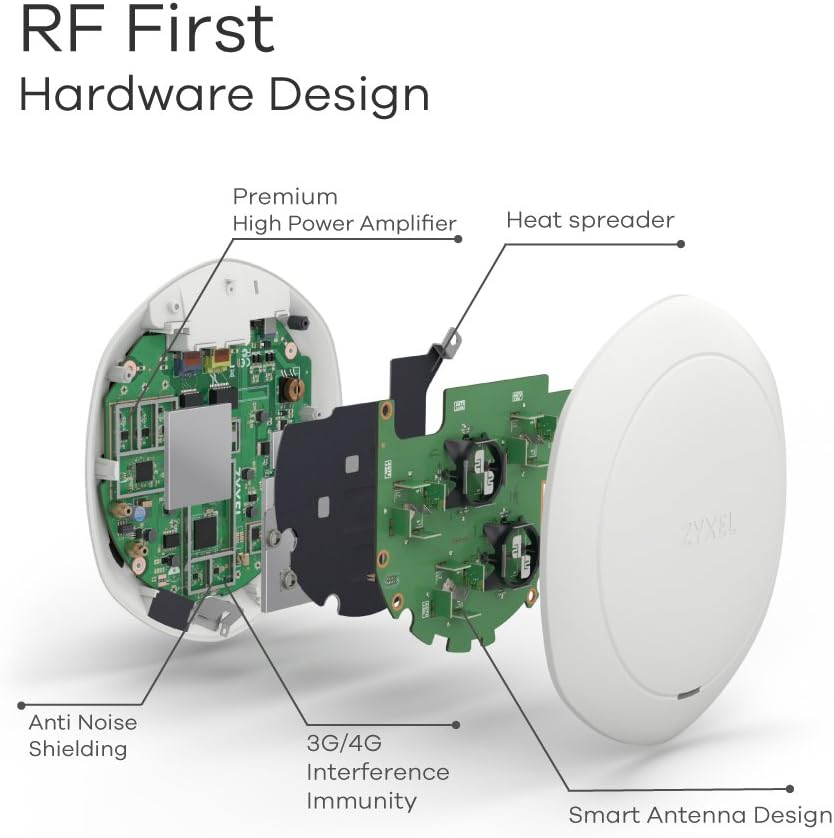 RF First
Hardware Design

Premium
High Power Amplifier

Heat spreader

ZYXEL

ZYXEL

Anti Noise
Shielding

3G/4G
Interference
Immunity

Smart Antenna Design