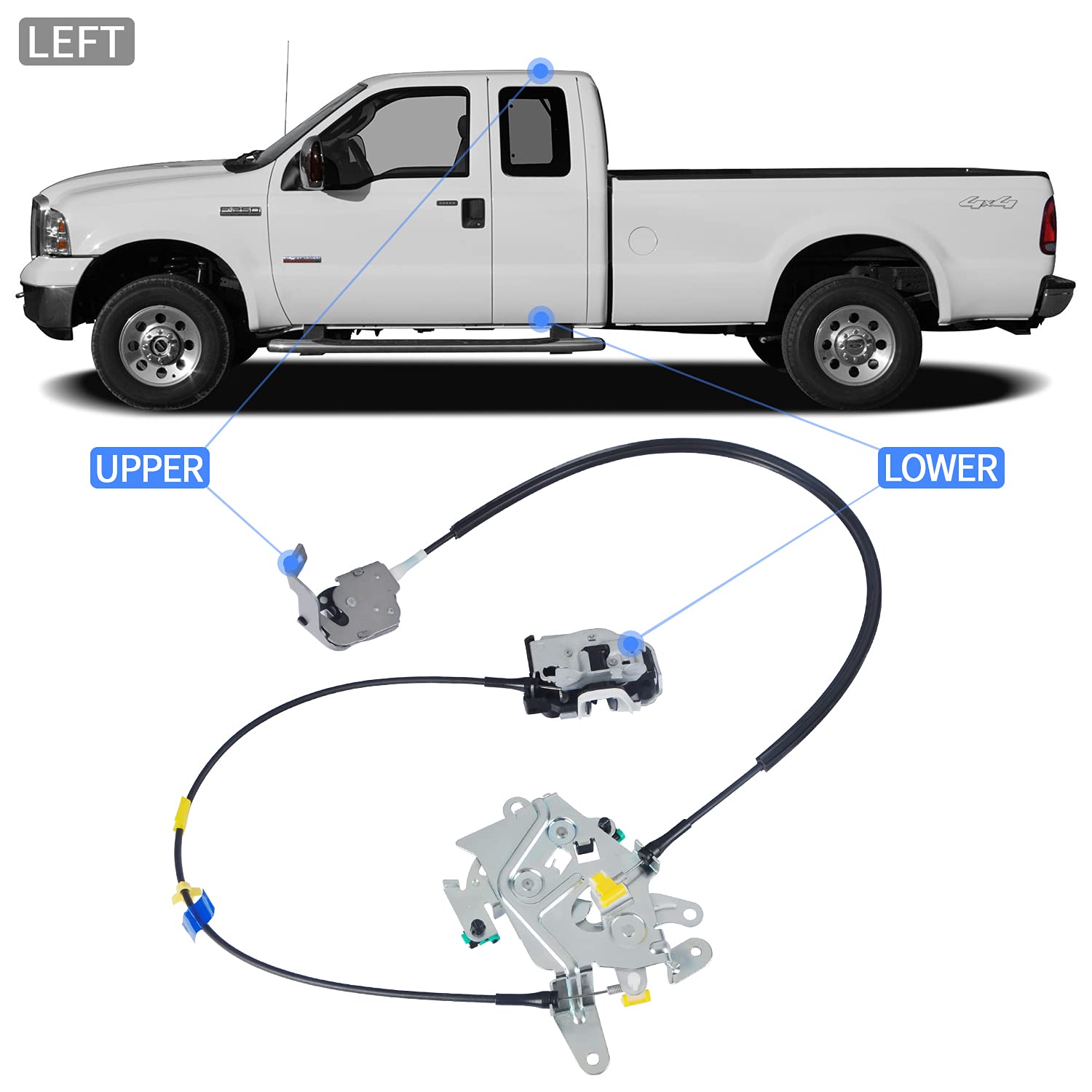 LEFT

F250

4x4

UPPER

LOWER