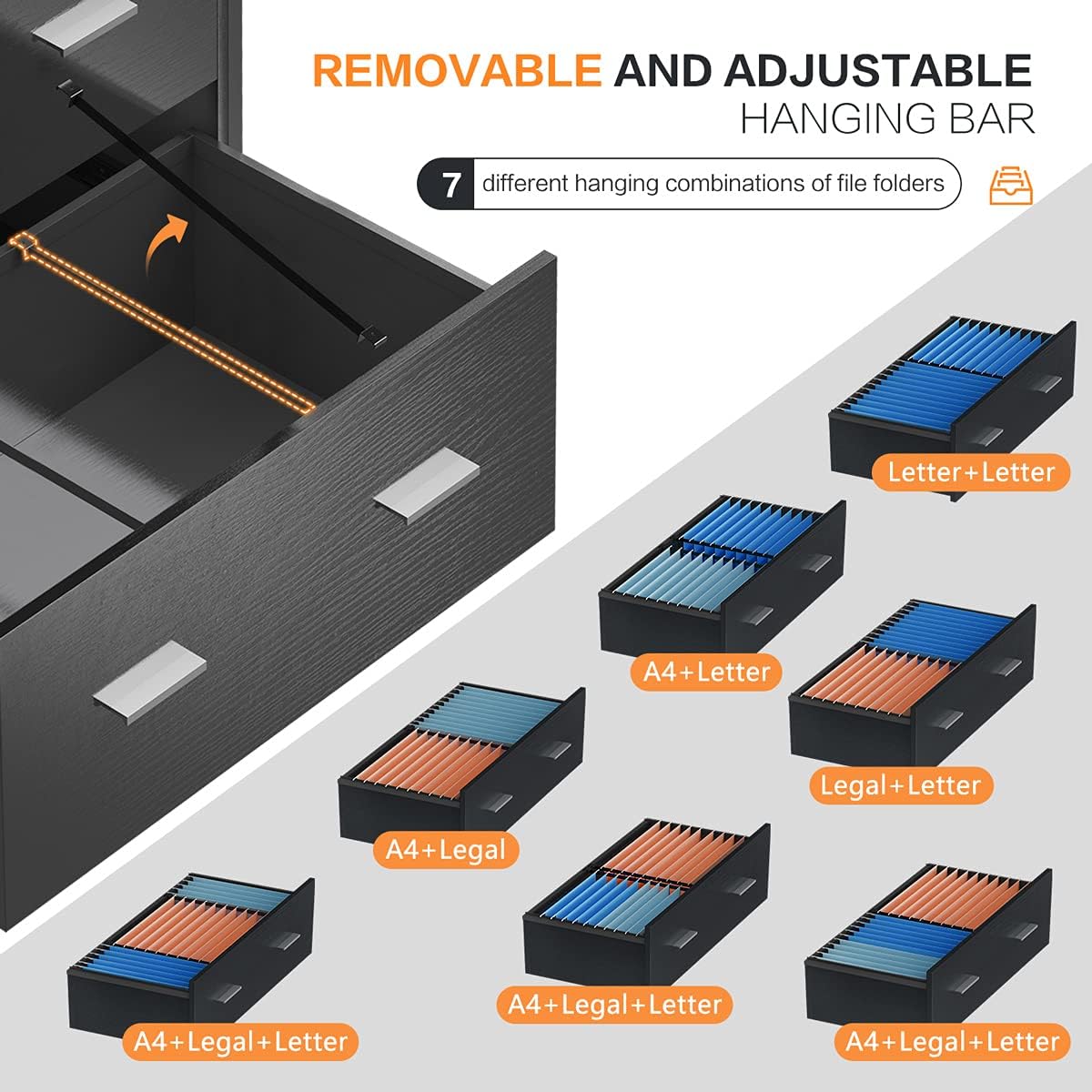 REMOVABLE AND ADJUSTABLE
HANGING BAR

7 different hanging combinations of file folders

Letter+Letter

A4+Letter

Legal+Letter

A4+Legal

A4+Legal+Letter

A4+Legal+Letter

A4+Legal+Letter