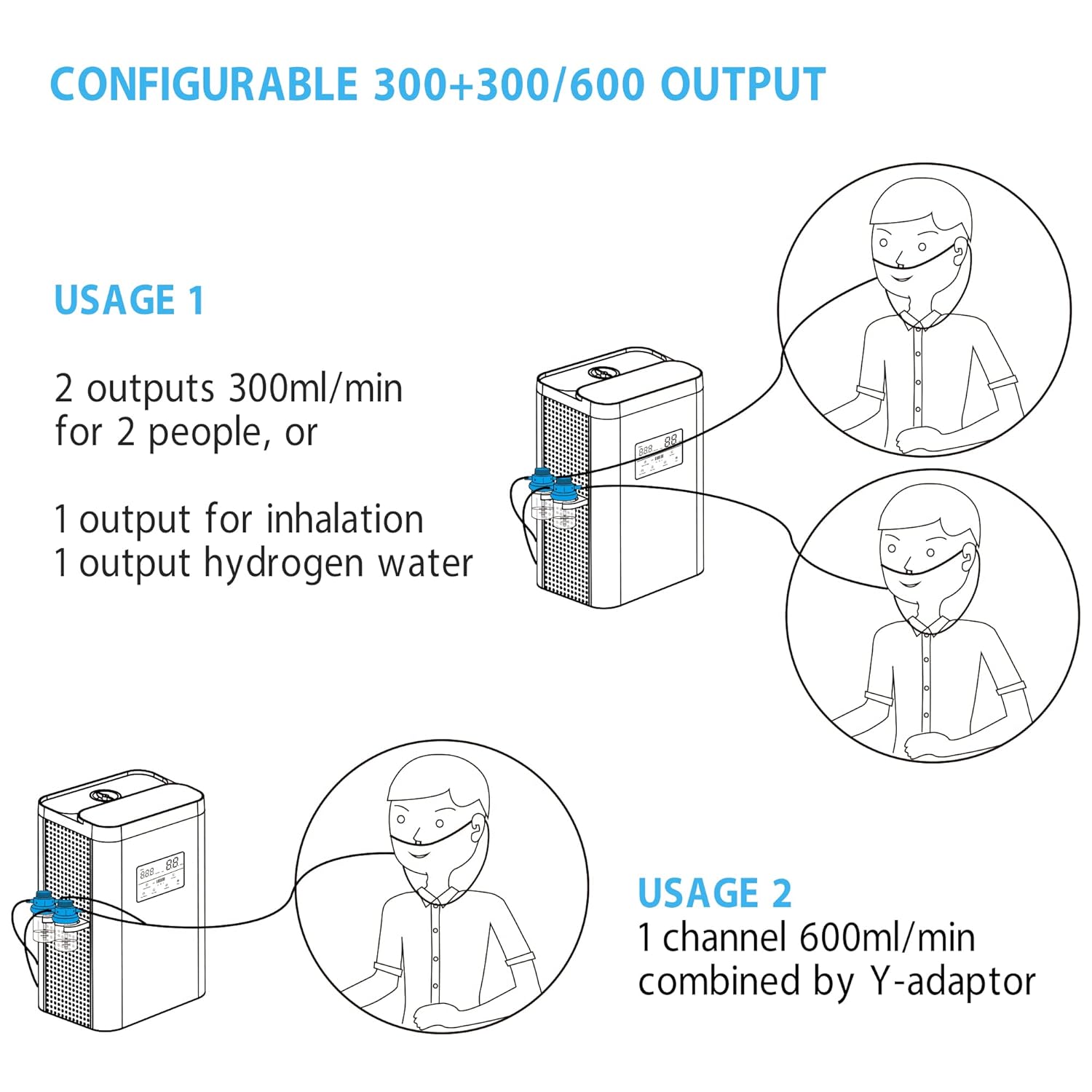 CONFIGURABLE 300+300/600 OUTPUT

USAGE 1

2 outputs 300ml/min for 2 people, or

1 output for inhalation
1 output hydrogen water

USAGE 2
1 channel 600ml/min combined by Y-adaptor