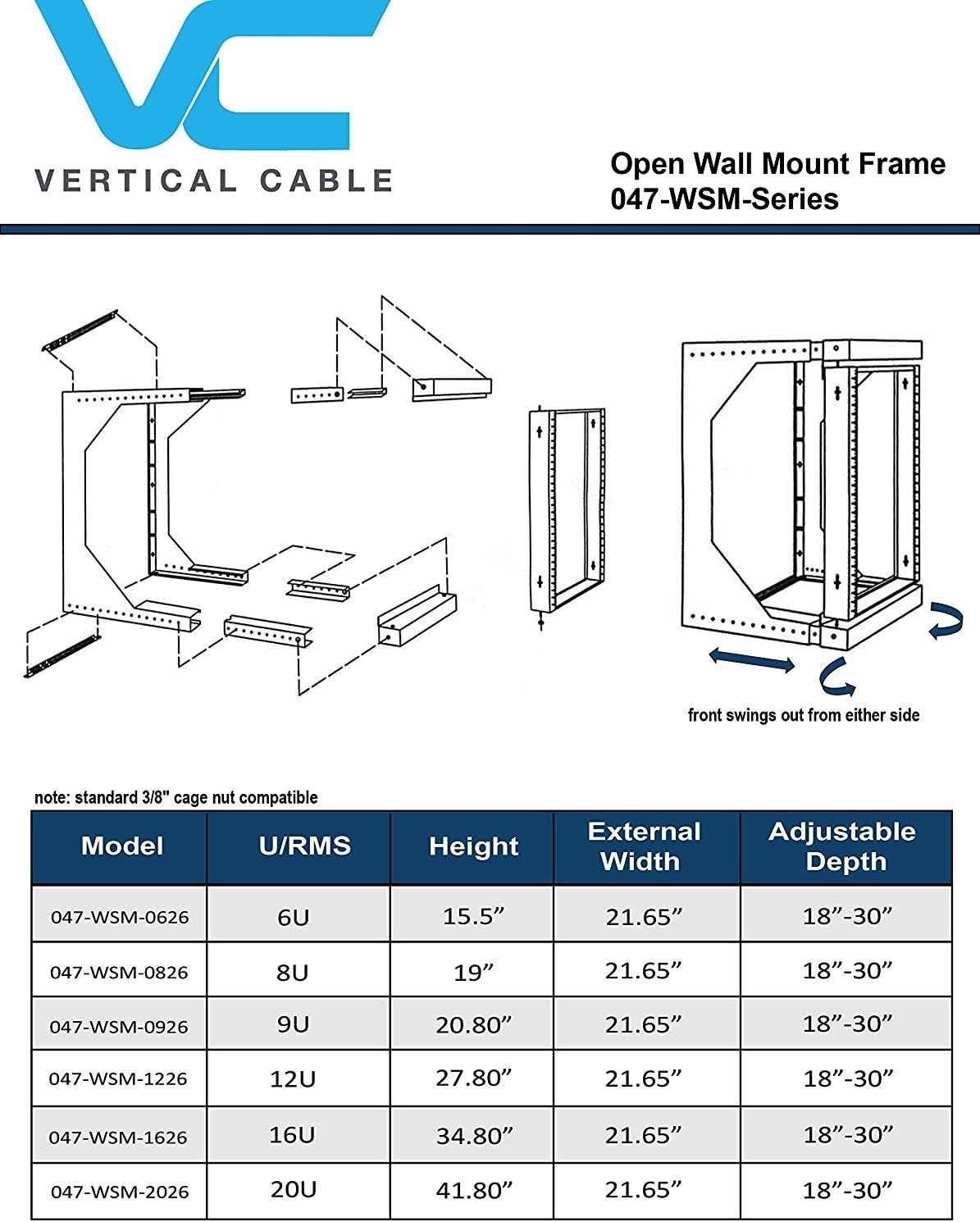 VC

VERTICAL CABLE

Open Wall Mount Frame
047-WSM-Series

front swings out from either side

note: standard 3/8" cage nut compatible

| Model | U/RMS | Height | External Width | Adjustable Depth |
|---|---|---|---|---|
| 047-WSM-0626 | 6U | 15.5” | 21.65” | 18”-30” |
| 047-WSM-0826 | 8U | 19” | 21.65” | 18”-30” |
| 047-WSM-0926 | 9U | 20.80” | 21.65” | 18”-30” |
| 047-WSM-1226 | 12U | 27.80” | 21.65” | 18”-30” |
| 047-WSM-1626 | 16U | 34.80” | 21.65” | 18”-30” |
| 047-WSM-2026 | 20U | 41.80” | 21.65” | 18”-30” |