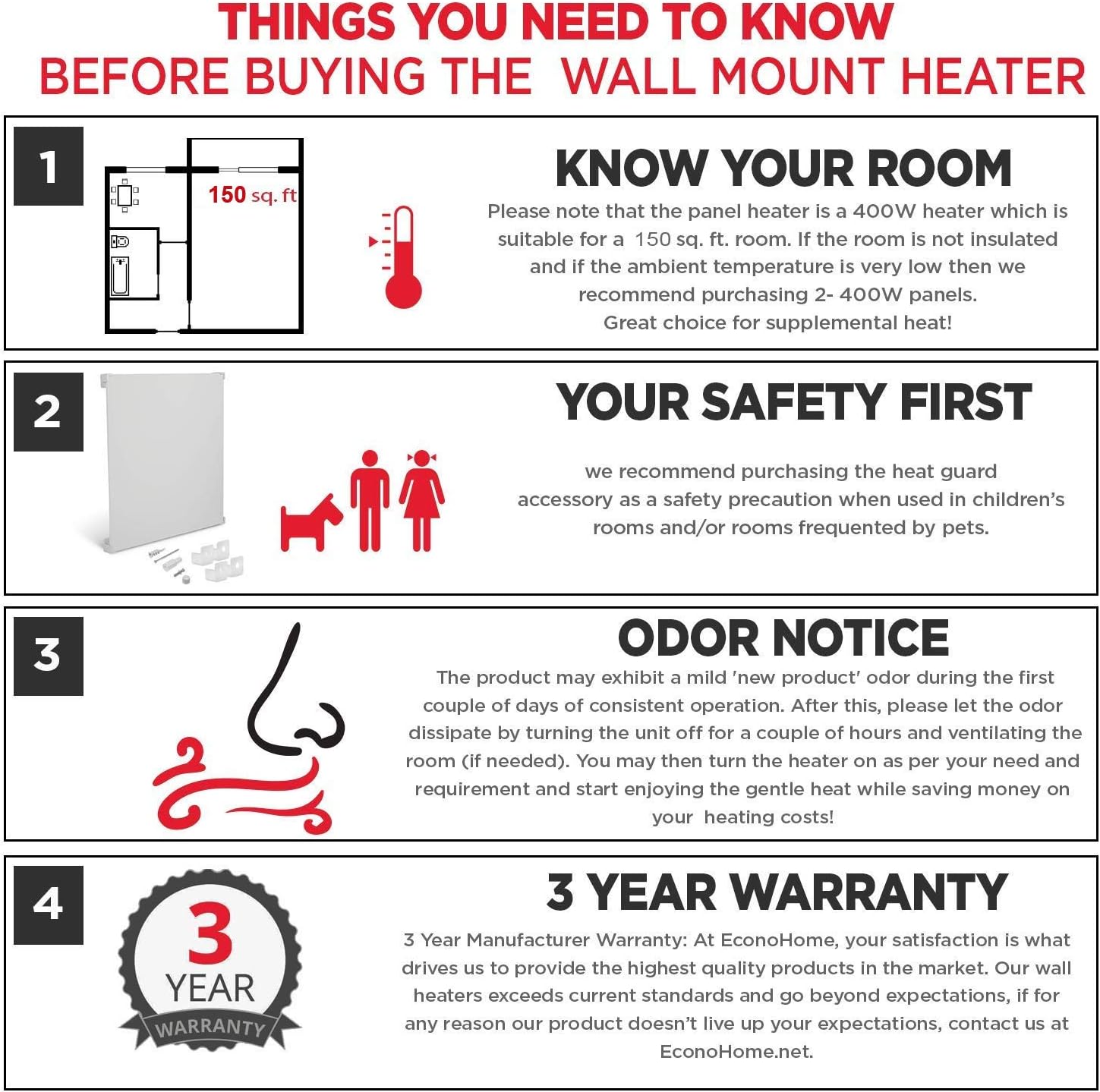 THINGS YOU NEED TO KNOW
BEFORE BUYING THE WALL MOUNT HEATER

1

150 sq. ft

KNOW YOUR ROOM

Please note that the panel heater is a 400W heater which is suitable for a 150 sq. ft. room. If the room is not insulated and if the ambient temperature is very low then we recommend purchasing 2- 400W panels.
Great choice for supplemental heat!

2

YOUR SAFETY FIRST

we recommend purchasing the heat guard accessory as a safety precaution when used in children's rooms and/or rooms frequented by pets.

3

ODOR NOTICE

The product may exhibit a mild 'new product' odor during the first couple of days of consistent operation. After this, please let the odor dissipate by turning the unit off for a couple of hours and ventilating the room (if needed). You may then turn the heater on as per your need and requirement and start enjoying the gentle heat while saving money on your heating costs!

4

3
YEAR
WARRANTY

3 YEAR WARRANTY

3 Year Manufacturer Warranty: At EconoHome, your satisfaction is what drives us to provide the highest quality products in the market. Our wall heaters exceeds current standards and go beyond expectations, if for any reason our product doesn't live up your expectations, contact us at EconoHome.net.