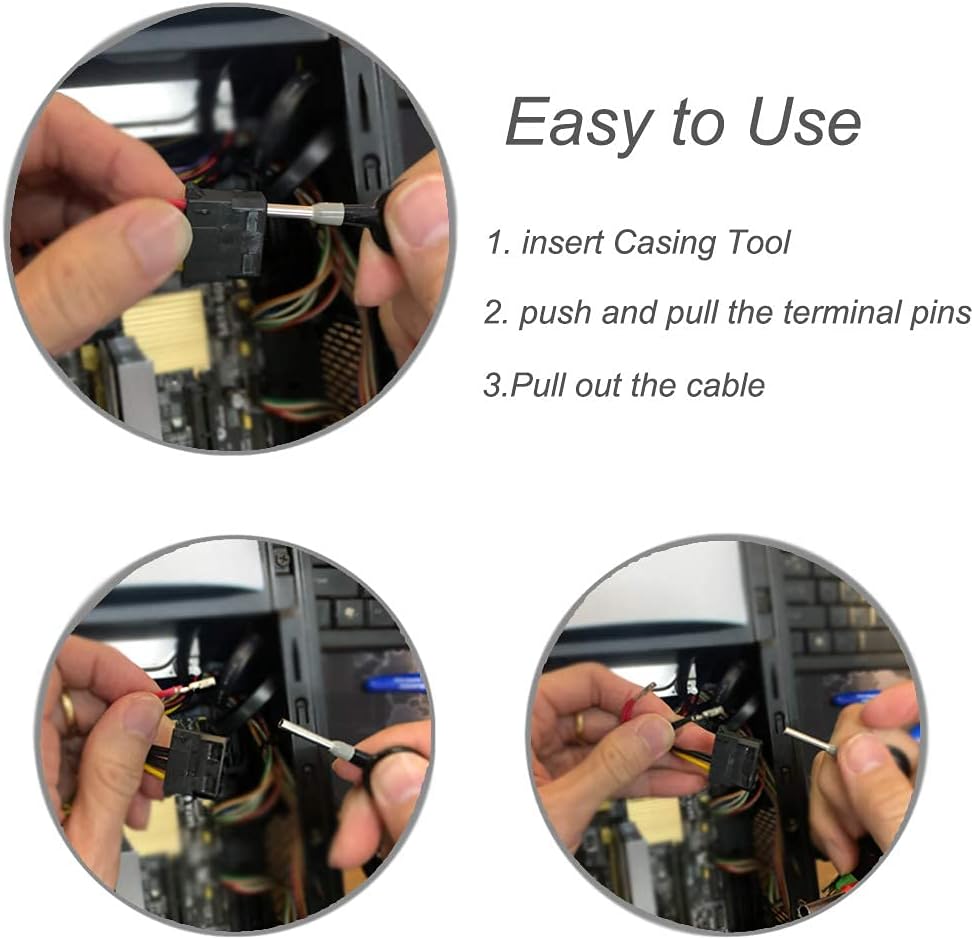 Easy to Use

1. insert Casing Tool

2. push and pull the terminal pins

3.Pull out the cable