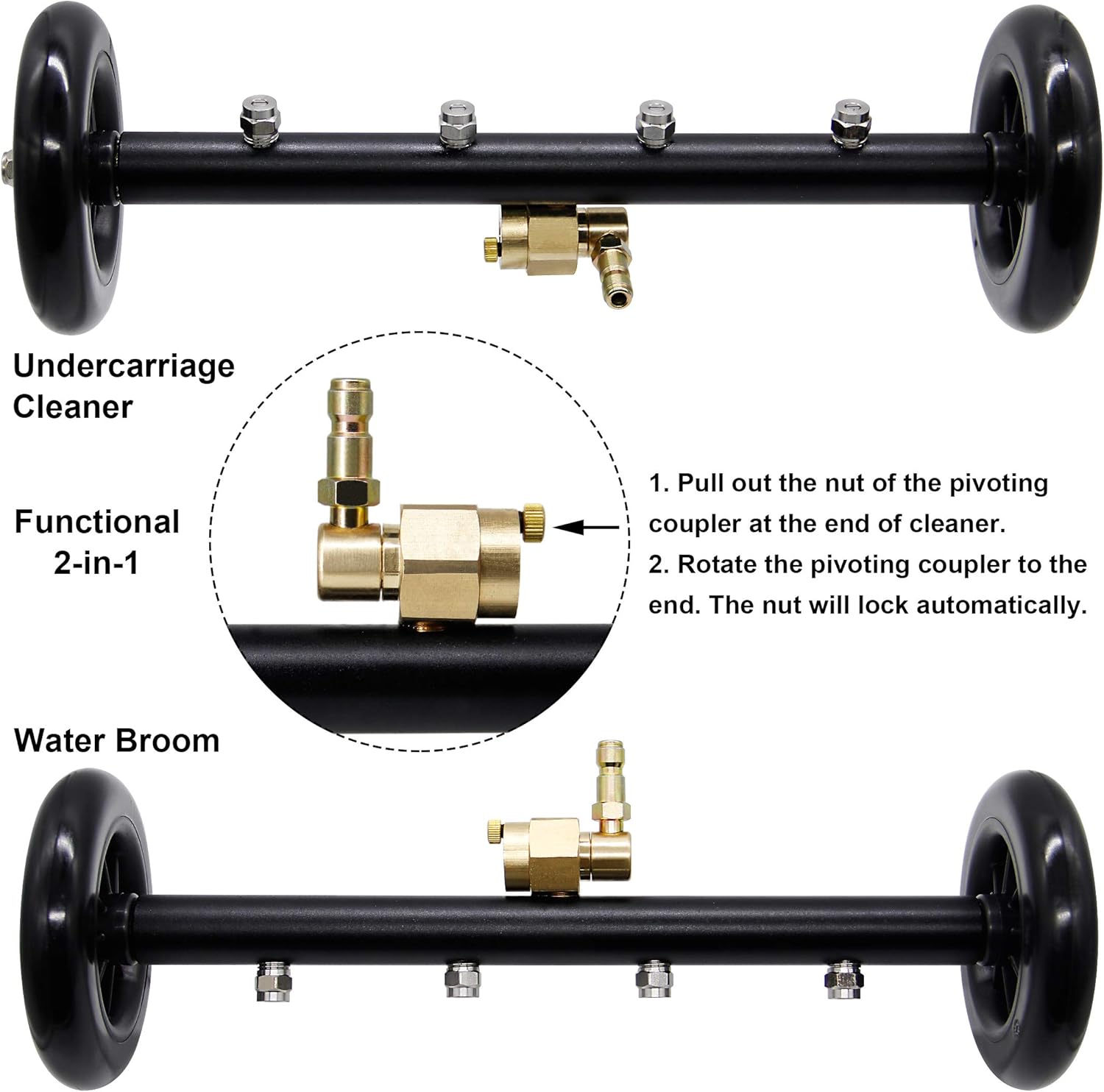 Undercarriage Cleaner

Functional 2-in-1

1. Pull out the nut of the pivoting coupler at the end of cleaner.
2. Rotate the pivoting coupler to the end. The nut will lock automatically.

Water Broom