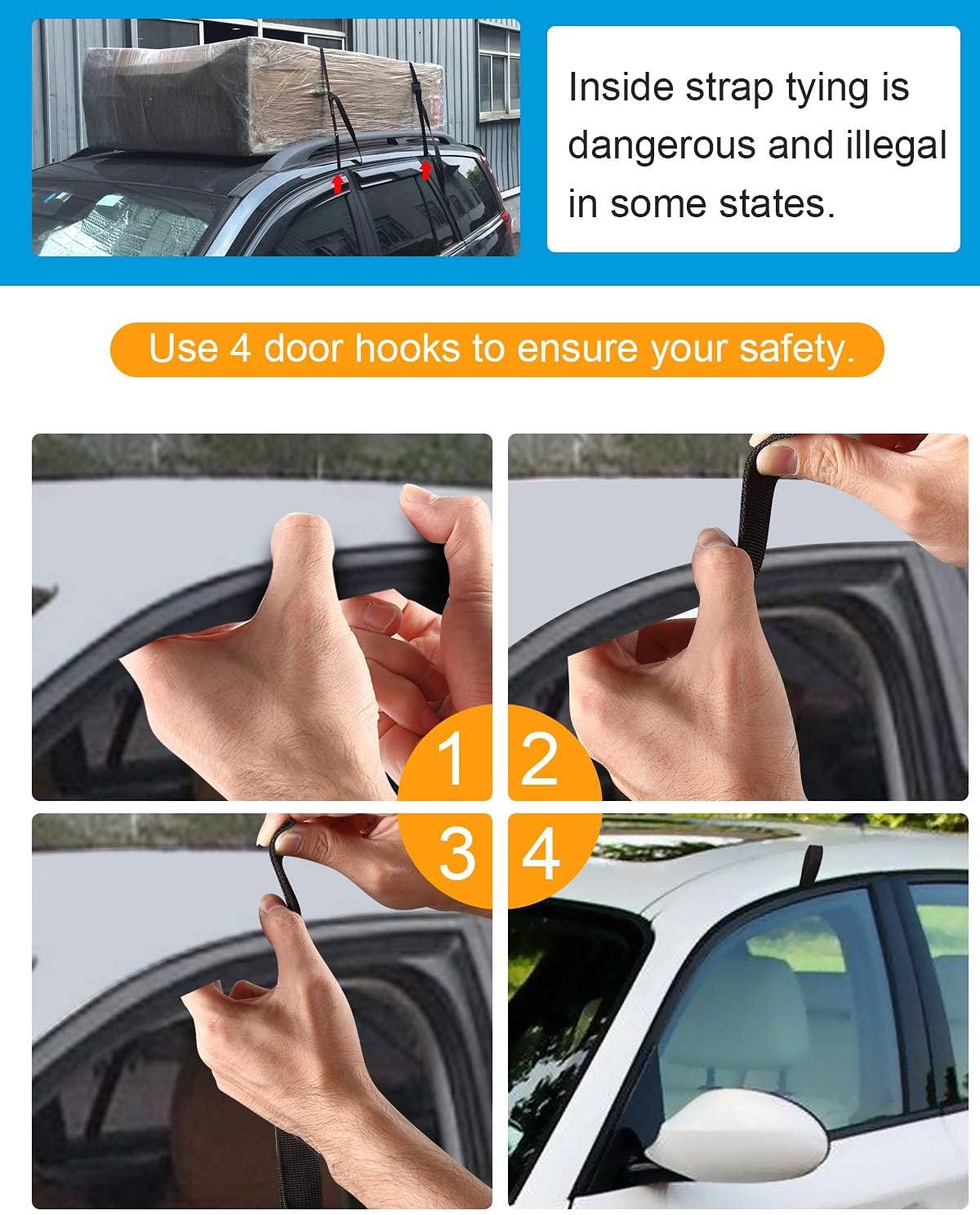 Inside strap tying is dangerous and illegal in some states.

Use 4 door hooks to ensure your safety.

1

2

3

4