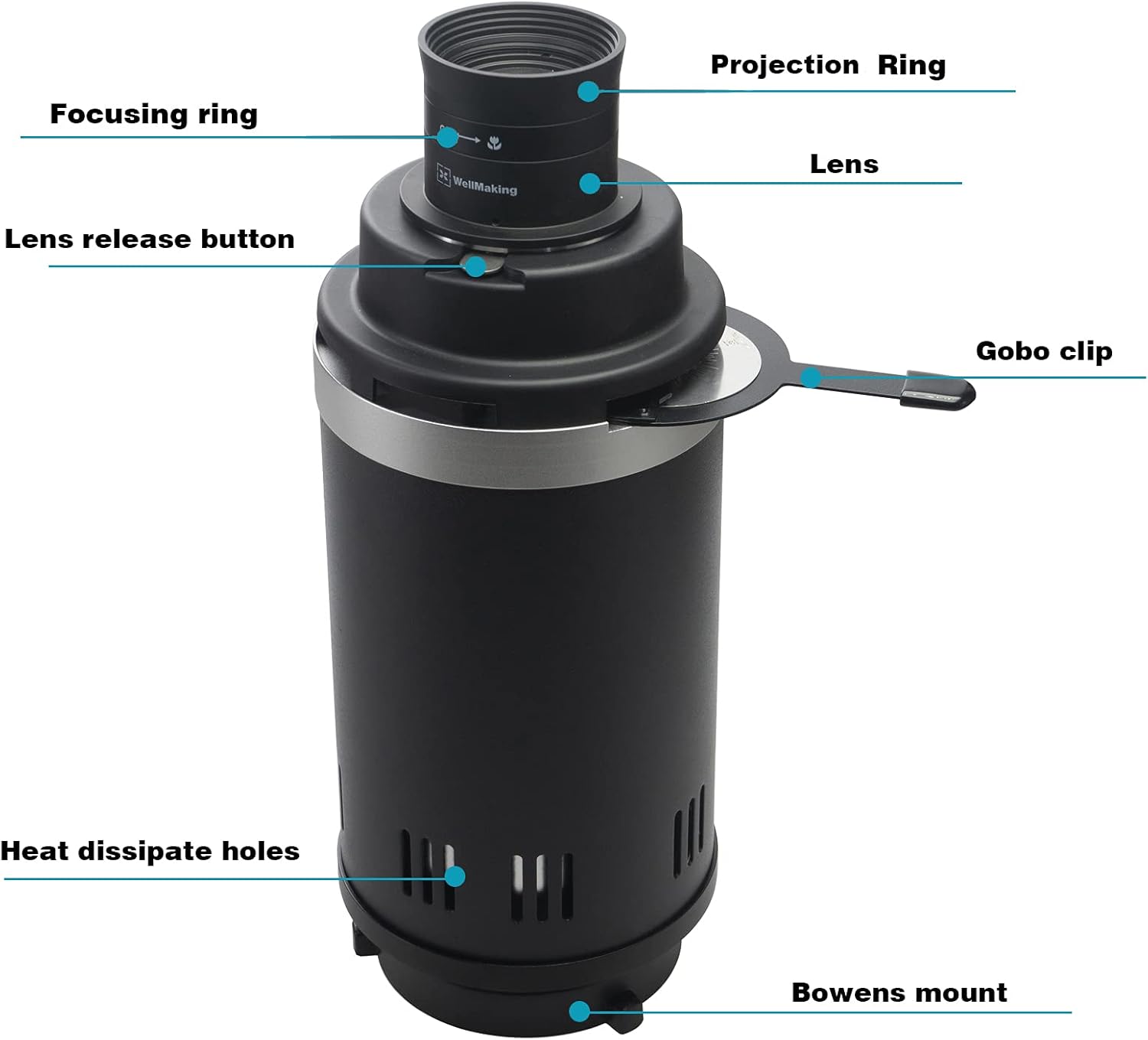 Projection Ring

Focusing ring

Lens

WellMaking

Lens release button

Gobo clip

Heat dissipate holes

Bowens mount