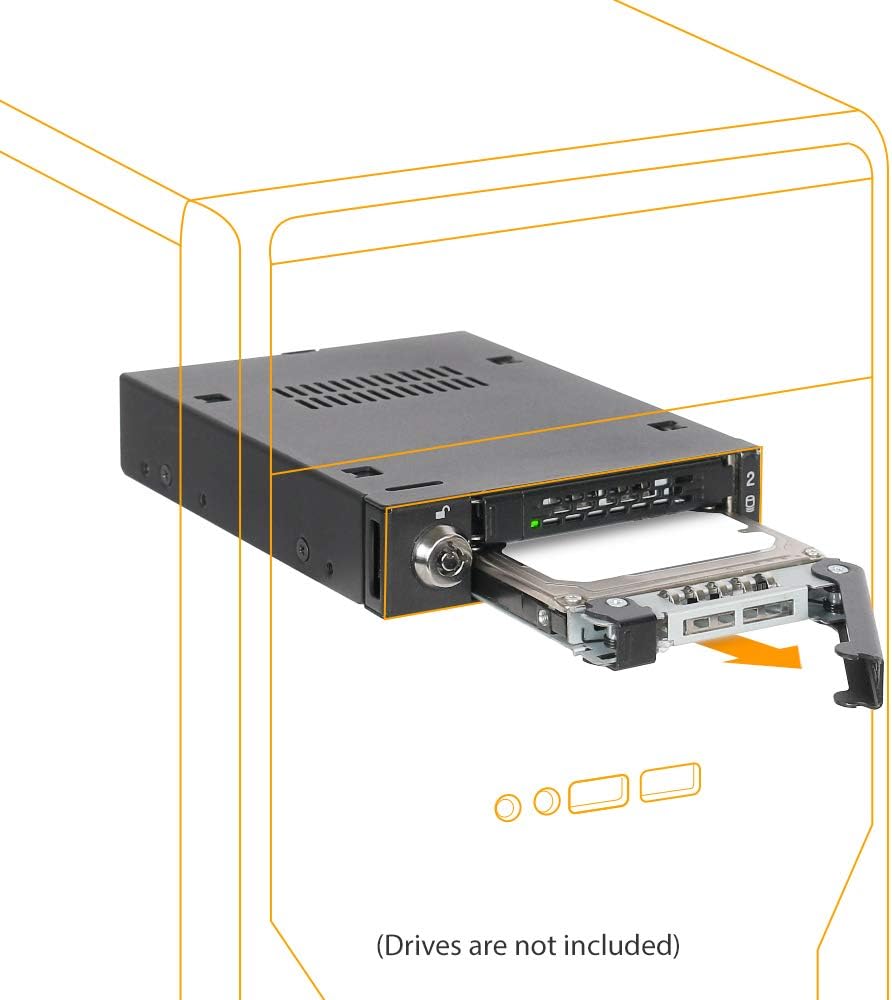 2

(Drives are not included)