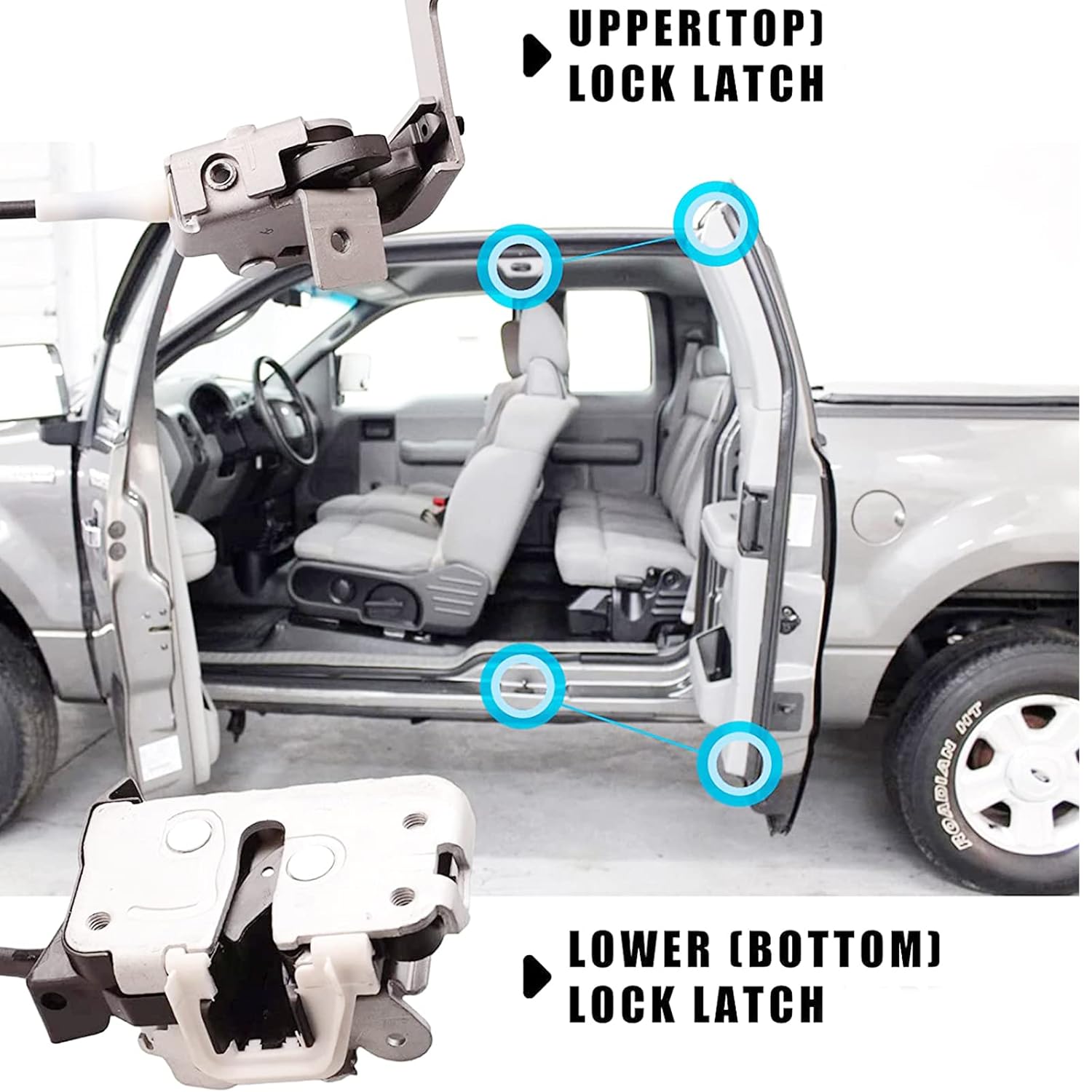 UPPER(TOP) LOCK LATCH

ROADIAN HT

LOWER (BOTTOM) LOCK LATCH