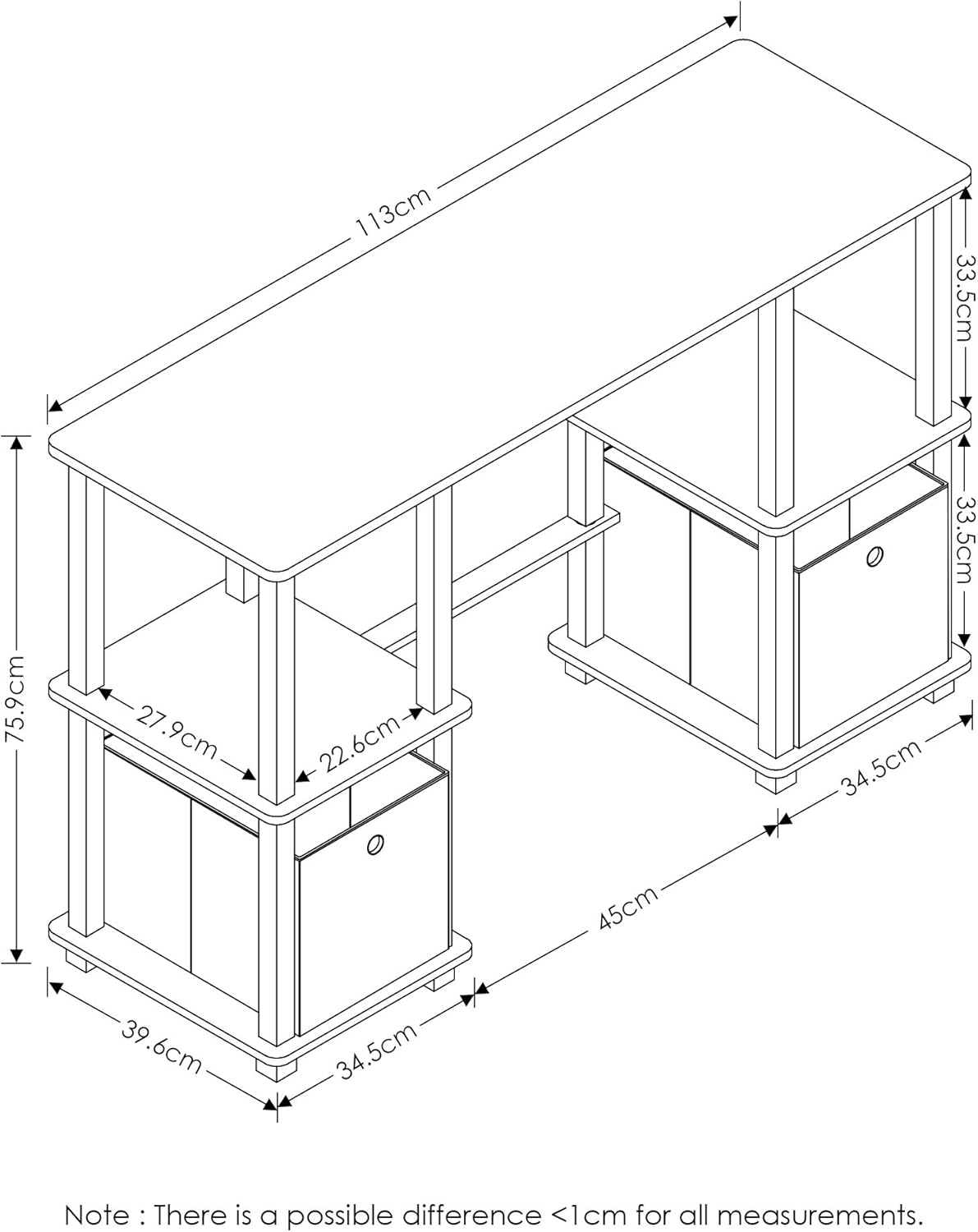 113cm

33.5cm

33.5cm

75.9cm

27.9cm

22.6cm

34.5cm

45cm

39.6cm

34.5cm

Note : There is a possible difference <1cm for all measurements.