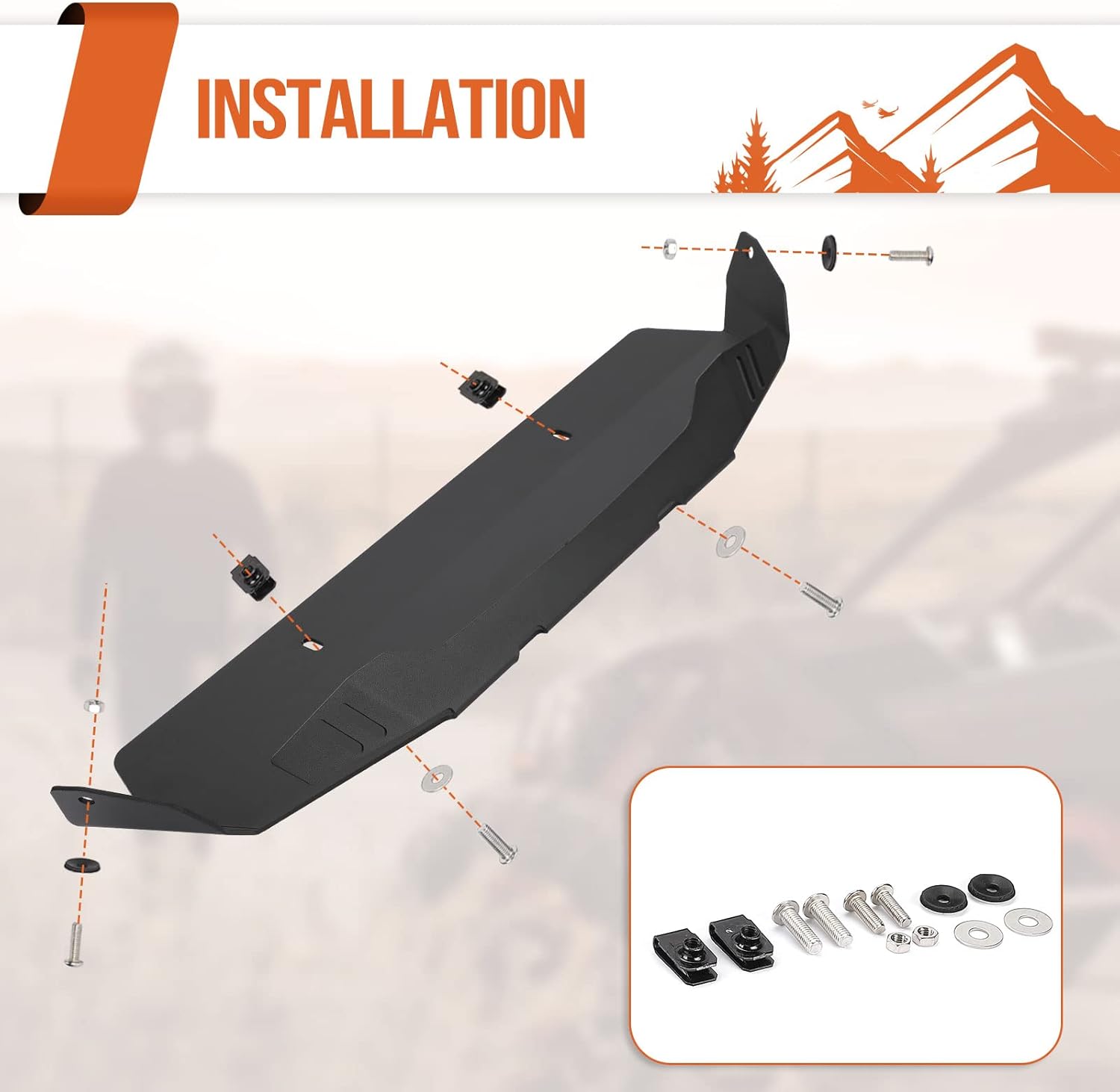 INSTALLATION