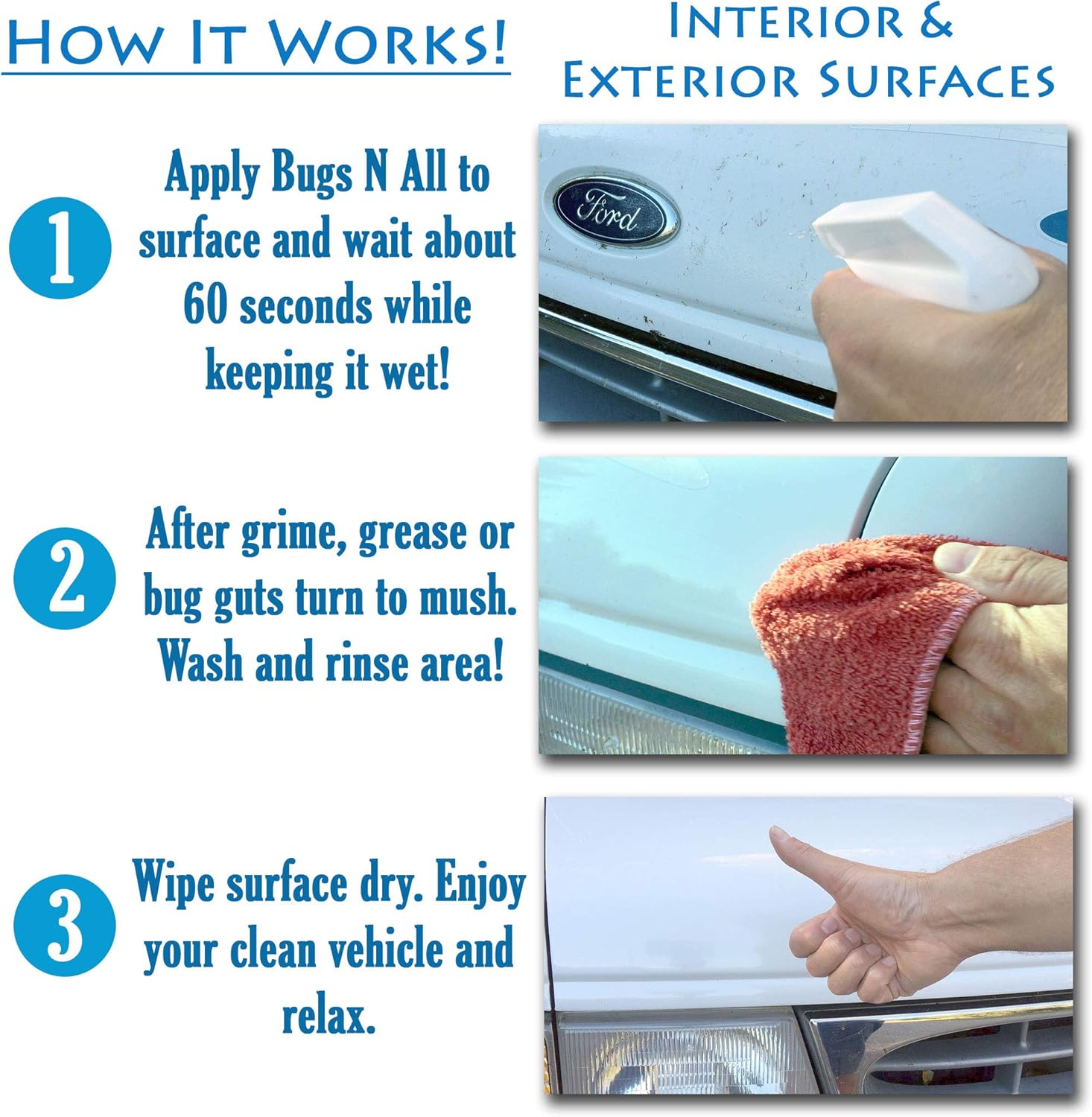 How It Works!

Interior & Exterior Surfaces

1 Apply Bugs N All to surface and wait about 60 seconds while keeping it wet!

Ford

2 After grime, grease or bug guts turn to mush. Wash and rinse area!

3 Wipe surface dry. Enjoy your clean vehicle and relax.