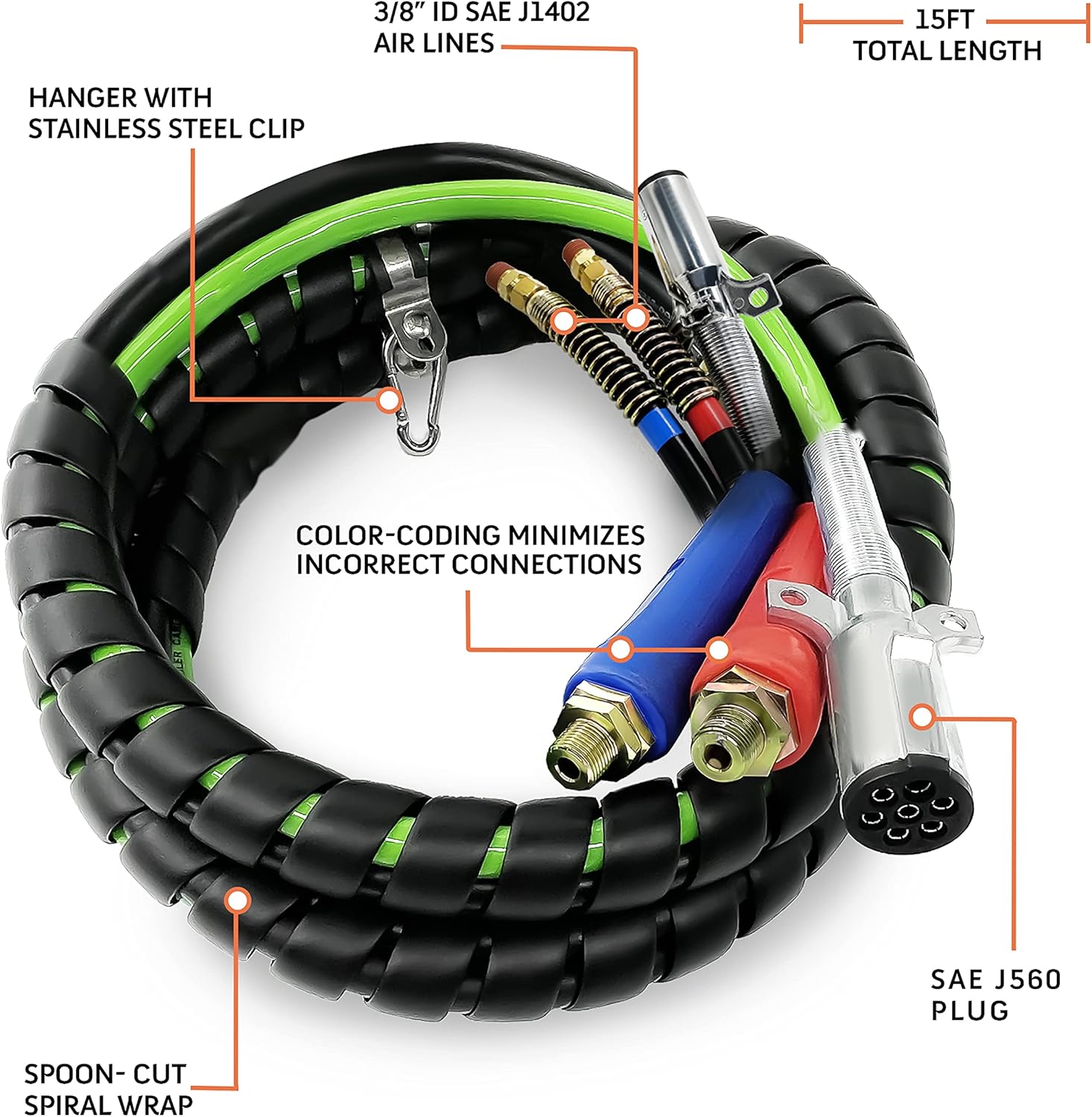 3/8" ID SAE J1402
AIR LINES

15FT
TOTAL LENGTH

HANGER WITH
STAINLESS STEEL CLIP

COLOR-CODING MINIMIZES
INCORRECT CONNECTIONS

SAE J560
PLUG

SPOON- CUT
SPIRAL WRAP