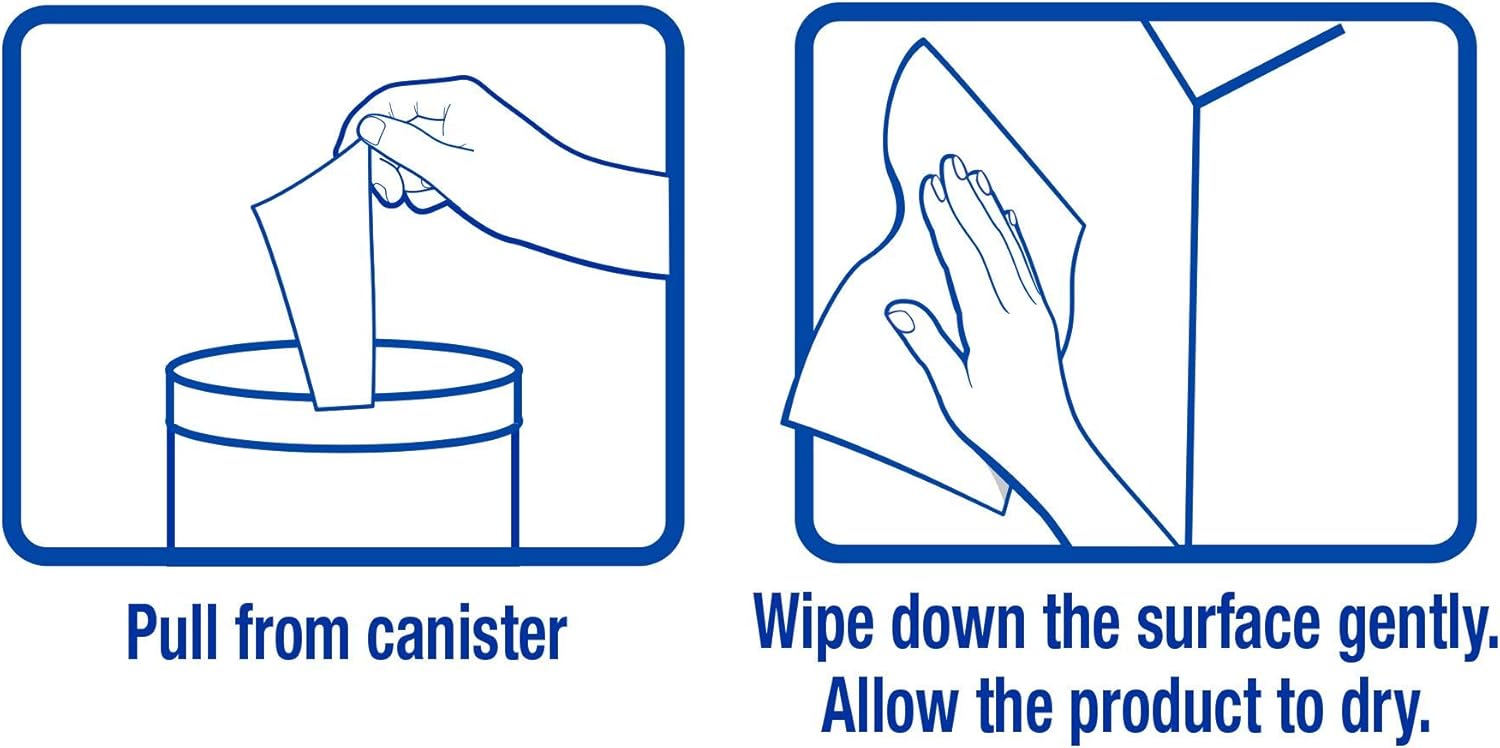 Pull from canister

Wipe down the surface gently. Allow the product to dry.