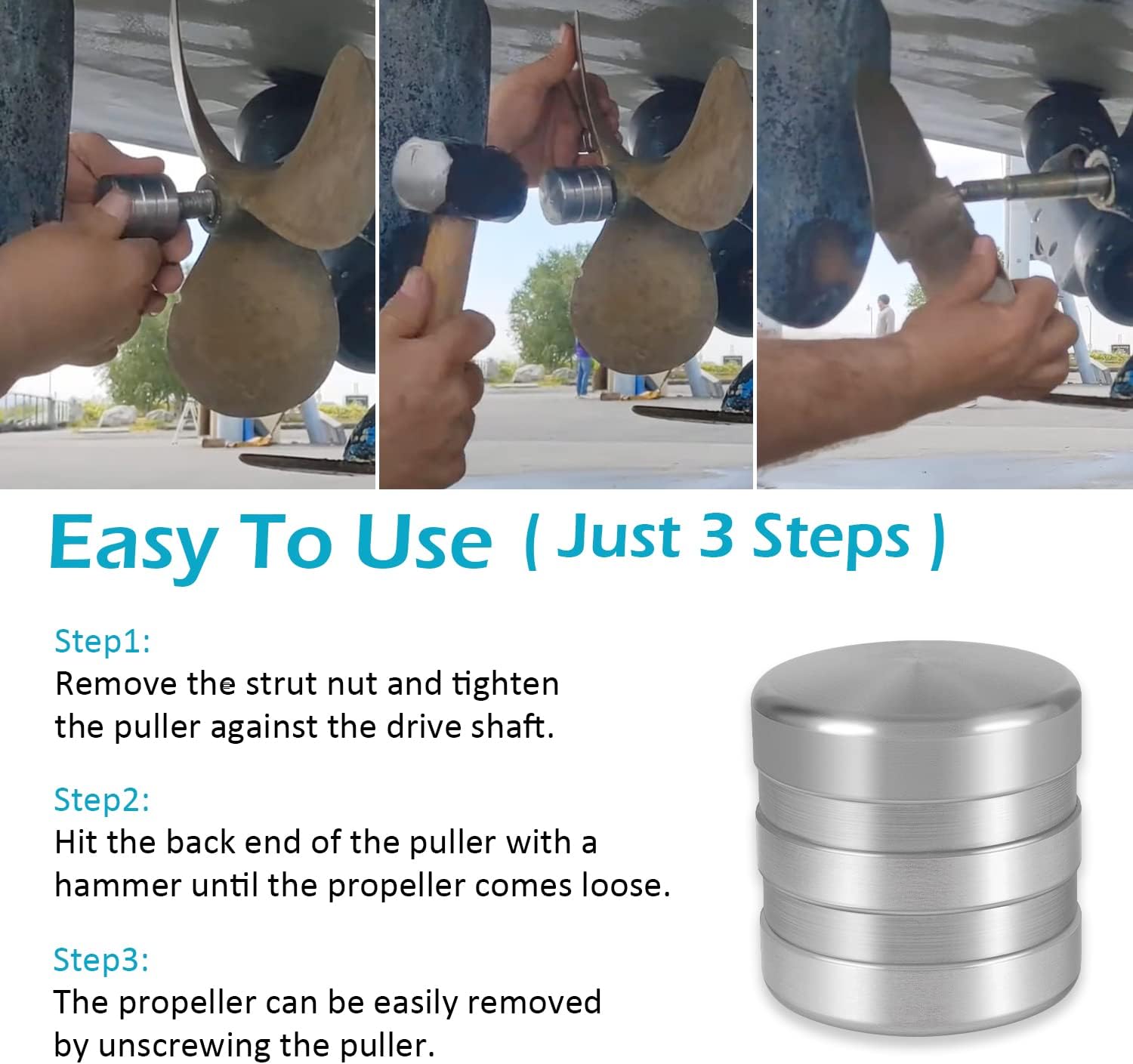 Easy To Use ( Just 3 Steps )

Step1:
Remove the strut nut and tighten the puller against the drive shaft.

Step2:
Hit the back end of the puller with a hammer until the propeller comes loose.

Step3:
The propeller can be easily removed by unscrewing the puller.