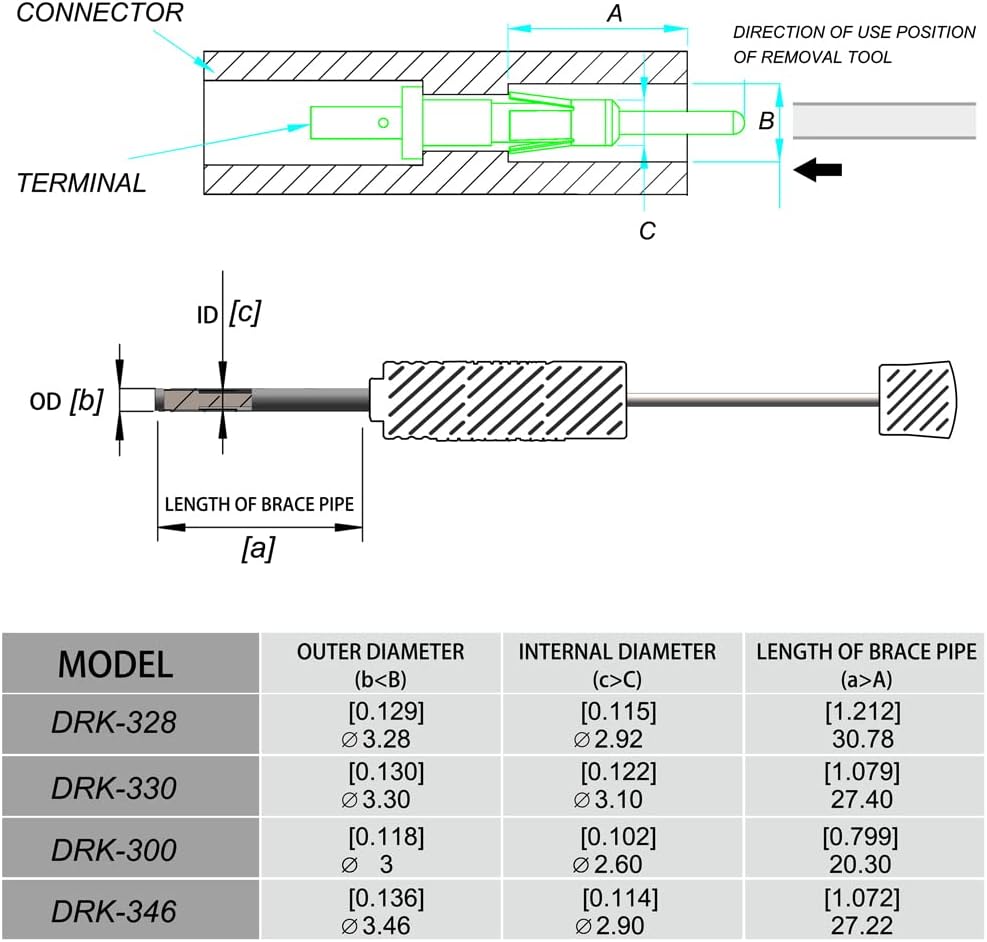 CONNECTOR

A

DIRECTION OF USE POSITION OF REMOVAL TOOL

B

TERMINAL

C

ID [c]

OD [b]

LENGTH OF BRACE PIPE

[a]

| MODEL | OUTER DIAMETER (b<B) | INTERNAL DIAMETER (c>C) | LENGTH OF BRACE PIPE (a>A) |
|---|---|---|---|
| DRK-328 | [0.129] ∅3.28 | [0.115] ∅2.92 | [1.212] 30.78 |
| DRK-330 | [0.130] ∅3.30 | [0.122] ∅3.10 | [1.079] 27.40 |
| DRK-300 | [0.118] ∅ 3 | [0.102] ∅2.60 | [0.799] 20.30 |
| DRK-346 | [0.136] ∅3.46 | [0.114] ∅2.90 | [1.072] 27.22 |