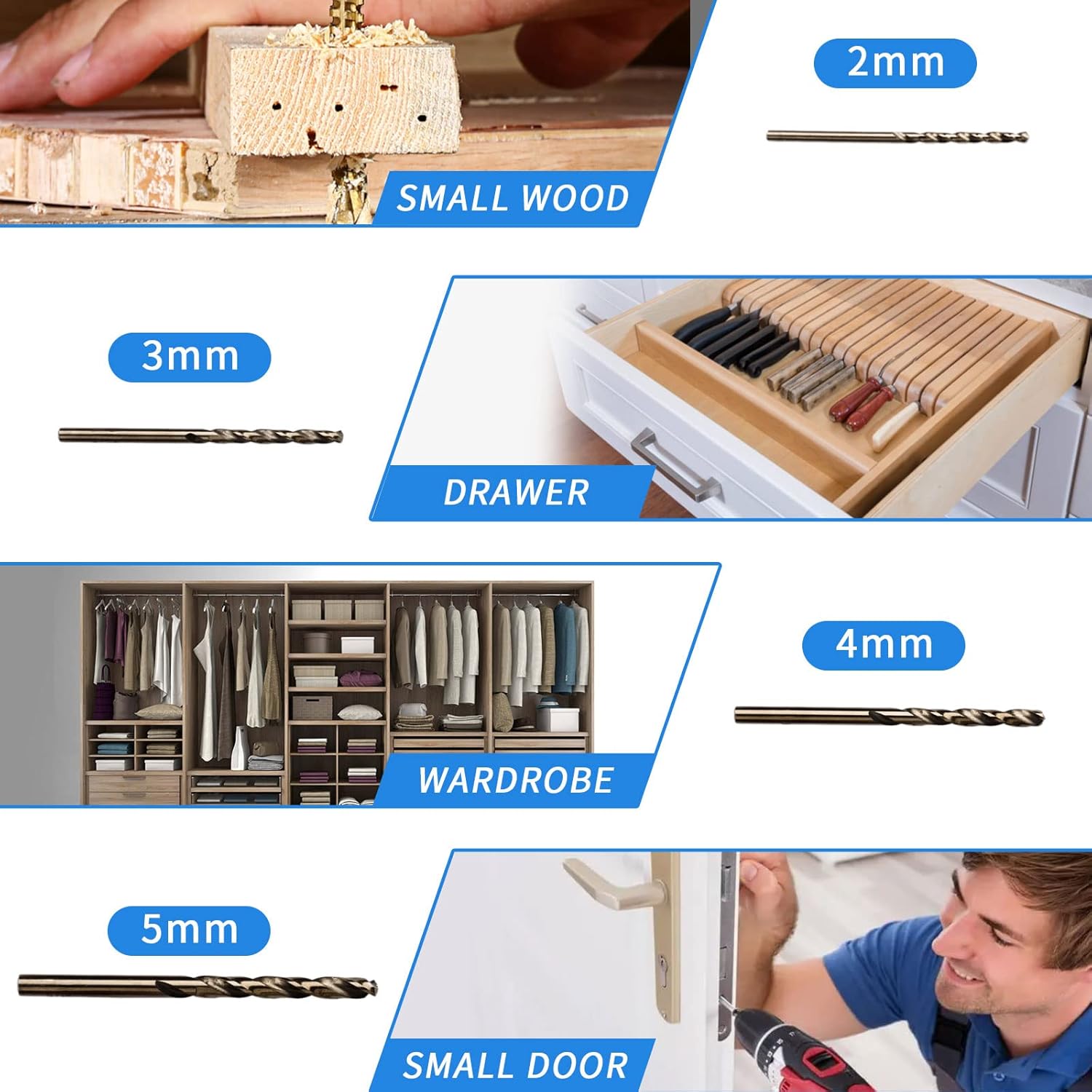 SMALL WOOD

2mm

3mm

DRAWER

WARDROBE

4mm

5mm

SMALL DOOR