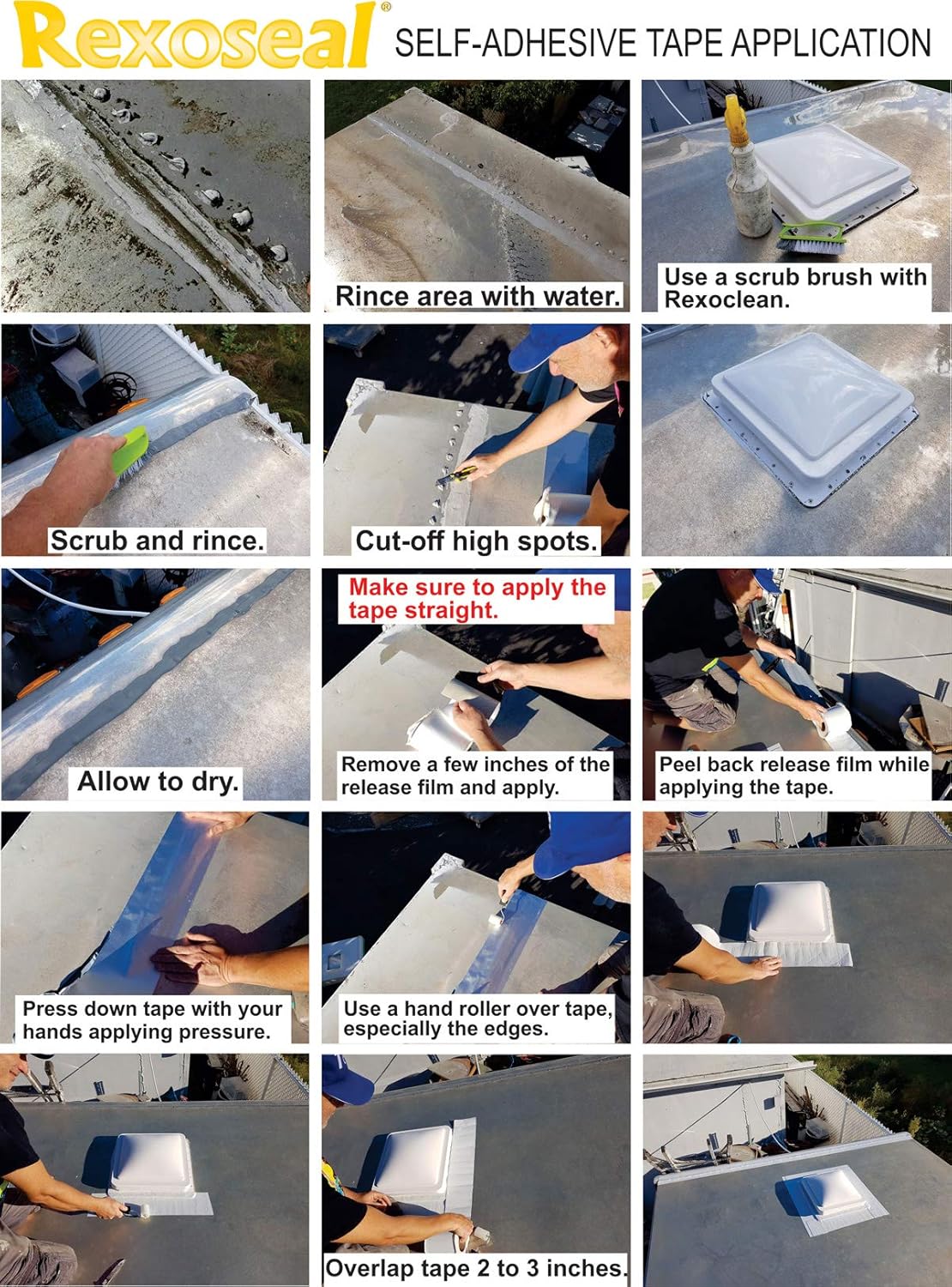 Rexoseal®
SELF-ADHESIVE TAPE APPLICATION

Rince area with water.

Use a scrub brush with Rexoclean.

Scrub and rince.

Cut-off high spots.

Allow to dry.

Make sure to apply the tape straight.

Remove a few inches of the release film and apply.

Peel back release film while applying the tape.

Press down tape with your hands applying pressure.

Use a hand roller over tape, especially the edges.

Overlap tape 2 to 3 inches.