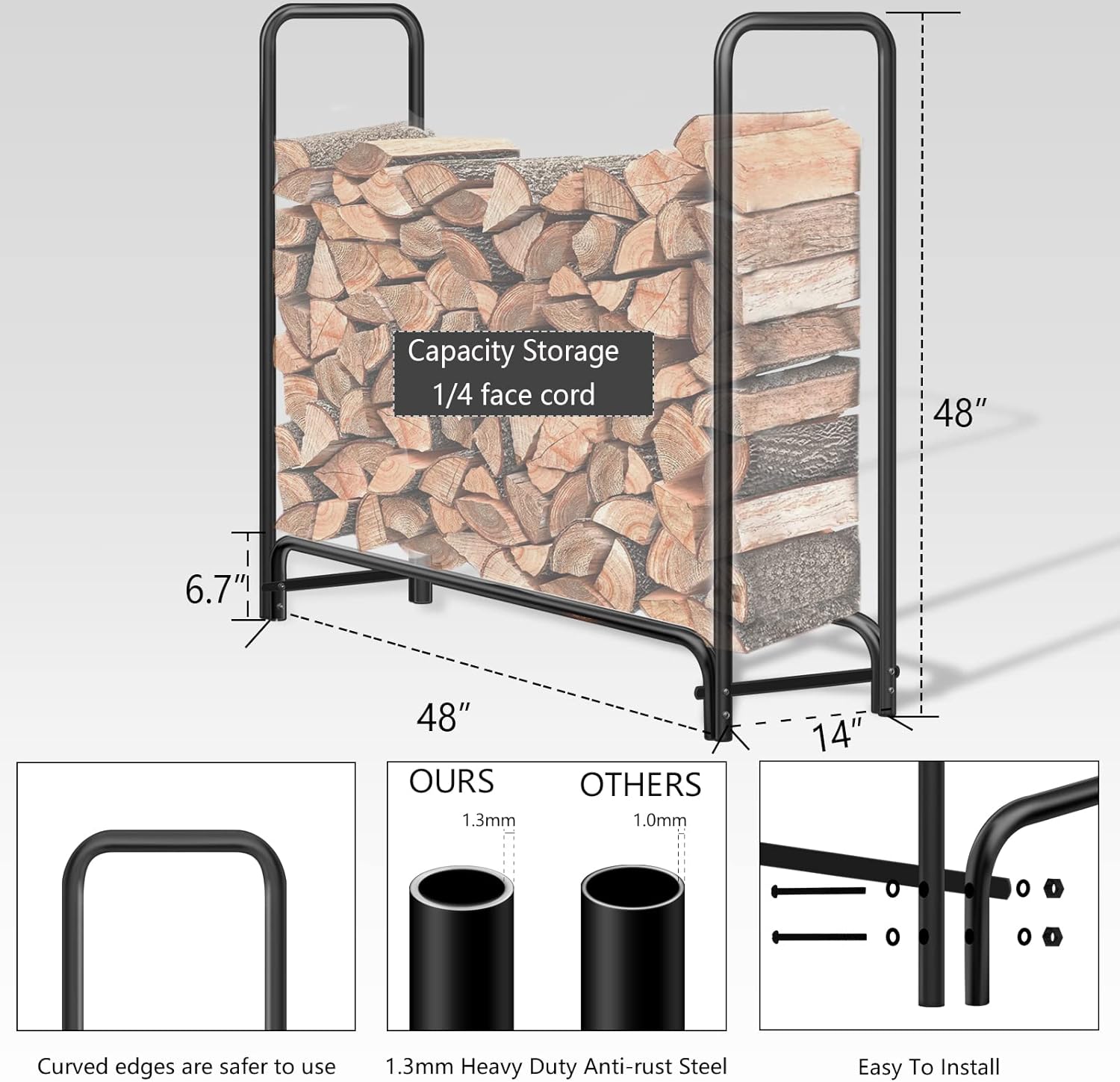 Capacity Storage
1/4 face cord

48″

6.7″

48″

14″

OURS

OTHERS

1.3mm

1.0mm

Curved edges are safer to use

1.3mm Heavy Duty Anti-rust Steel

Easy To Install