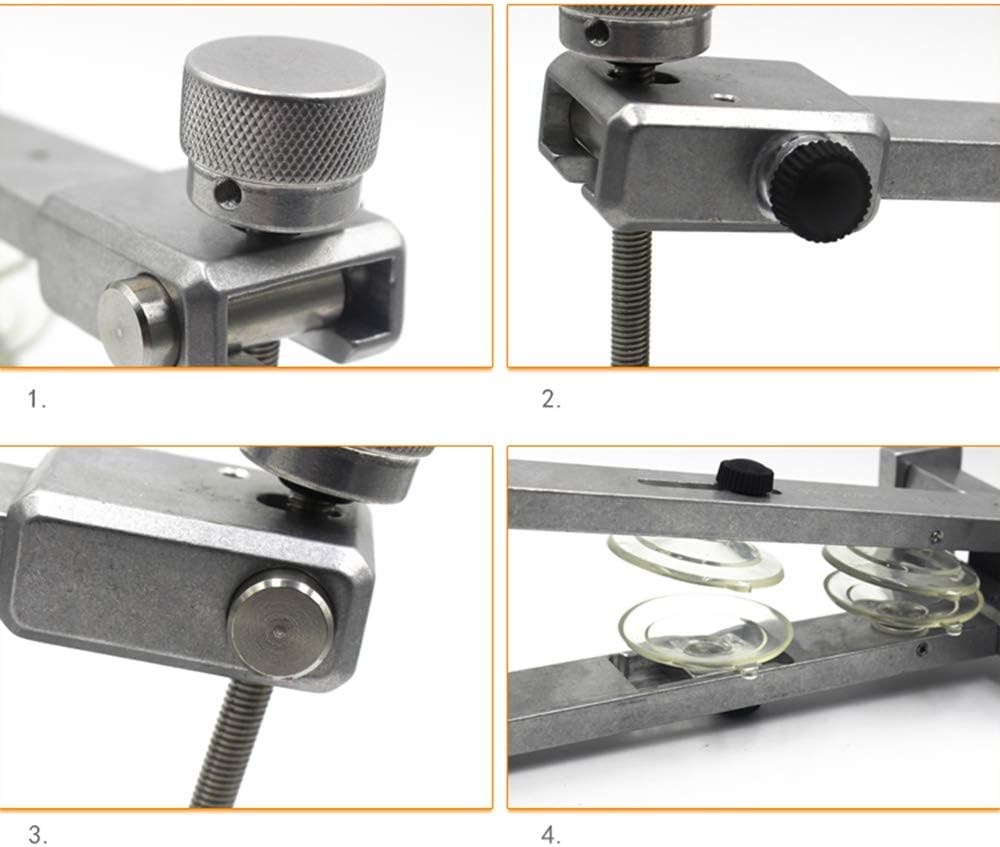 1.

2.

3.

4.