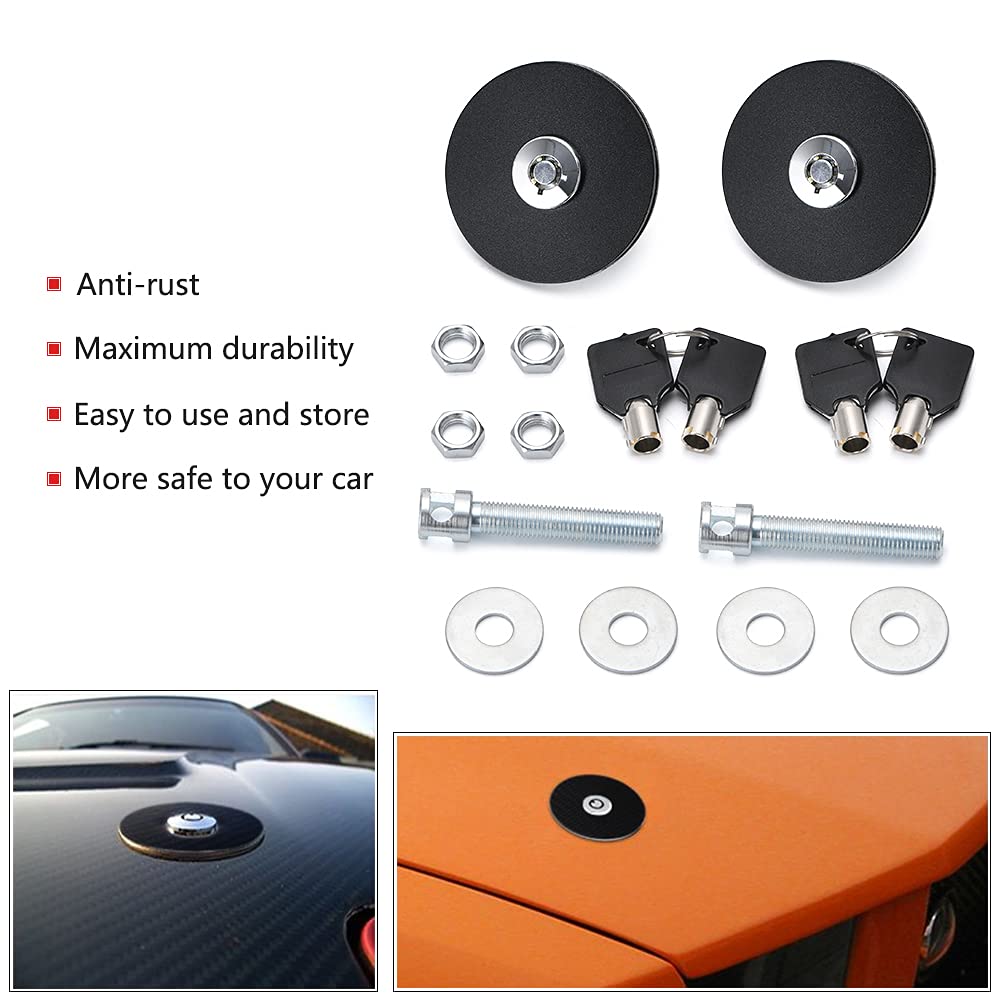 Anti-rust

Maximum durability

Easy to use and store

More safe to your car