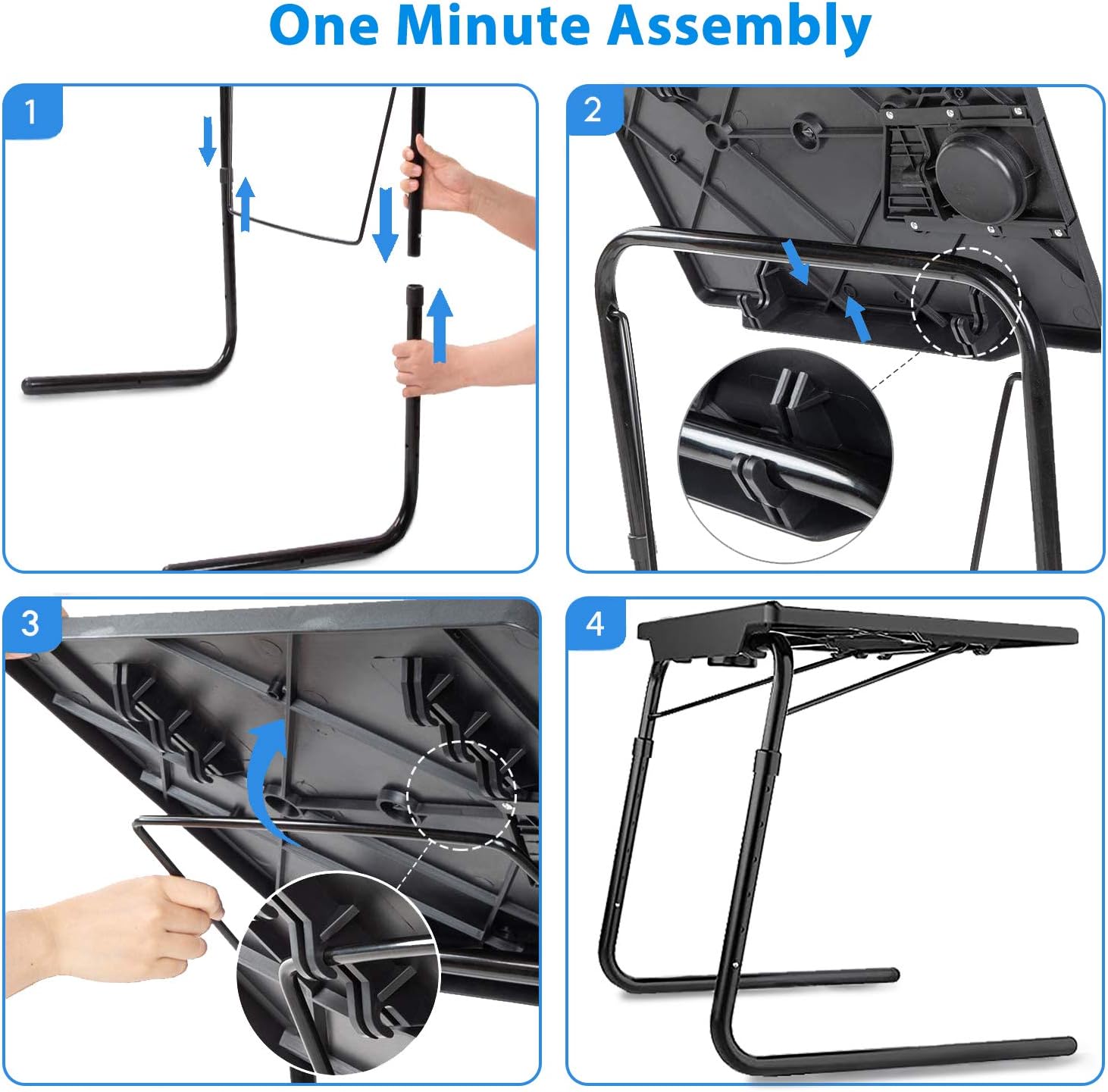 One Minute Assembly

1

2

3

4