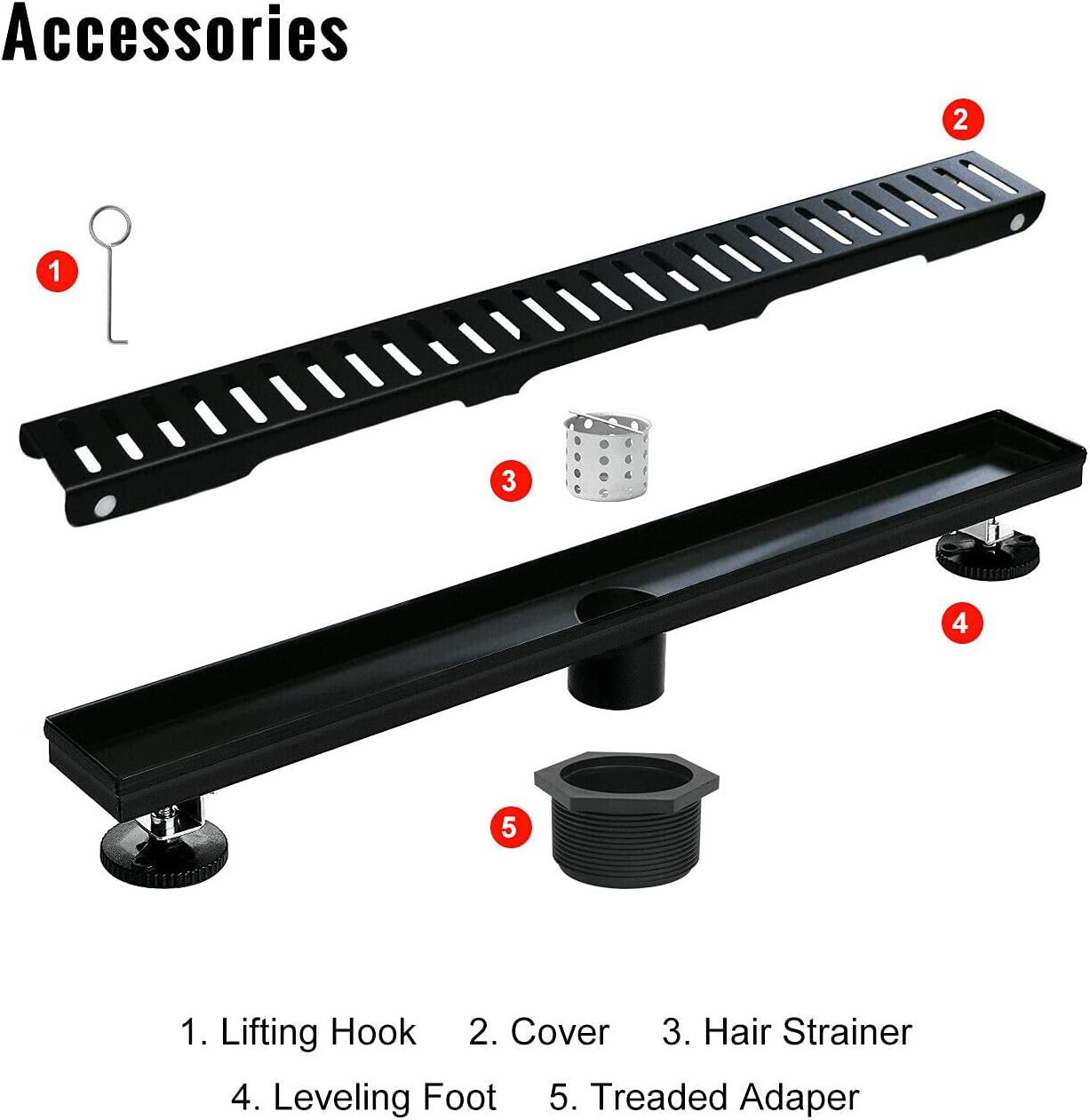 Accessories

2

1

3

4

5

1. Lifting Hook 2. Cover 3. Hair Strainer

4. Leveling Foot 5. Treaded Adaper