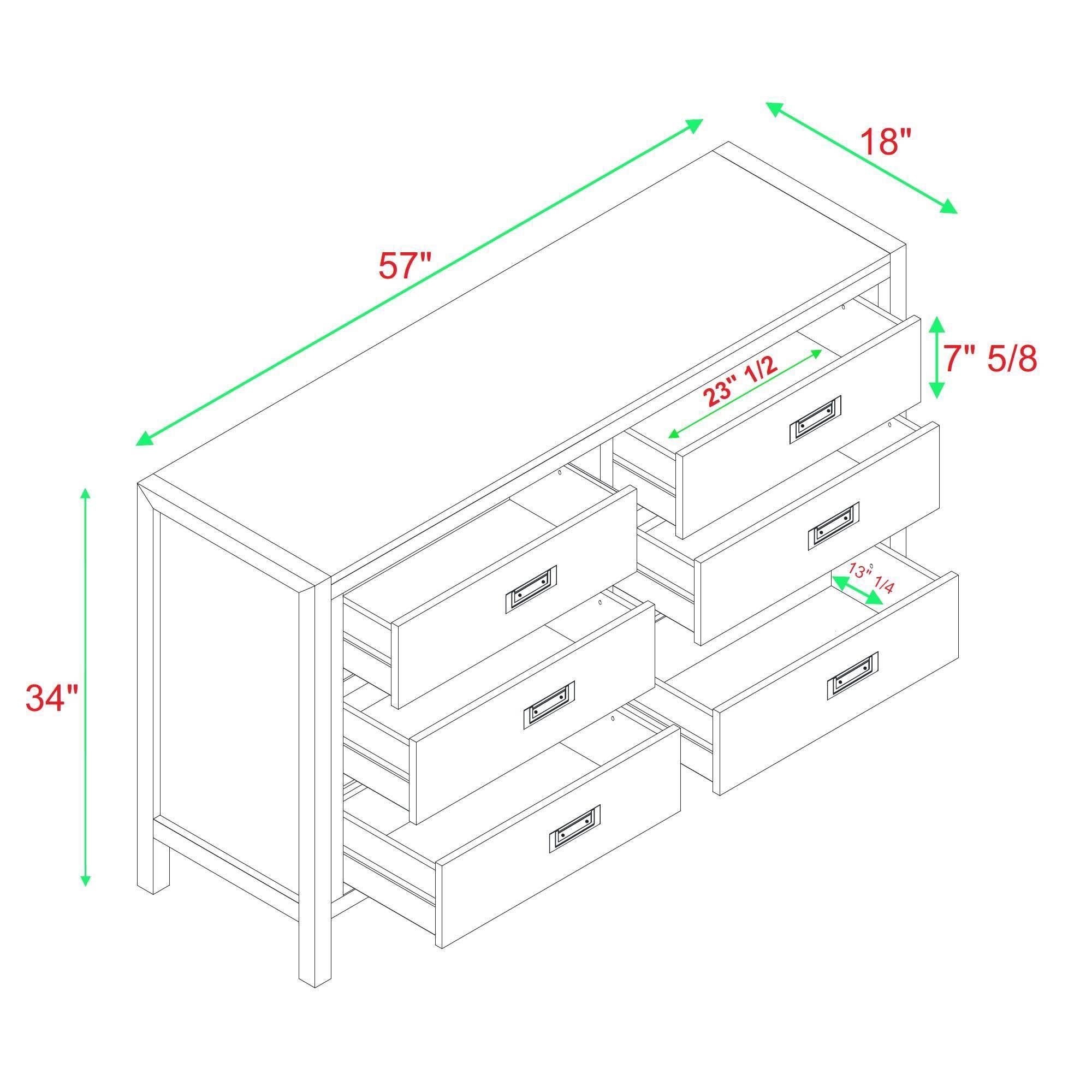 18"

57"

7" 5/8

23" 1/2

13" 1/4

34"