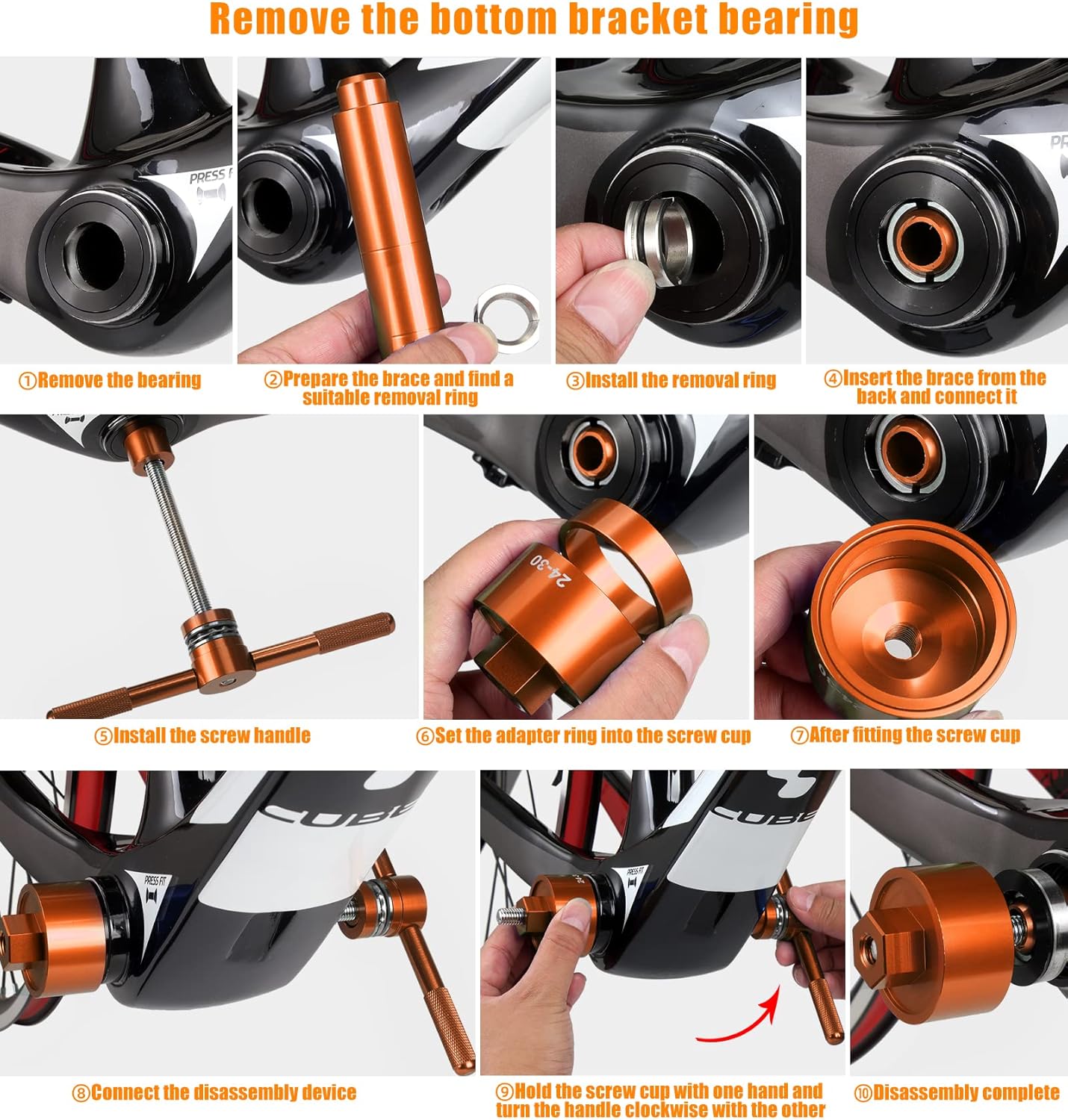 Remove the bottom bracket bearing

PRESS F

PR

①Remove the bearing

②Prepare the brace and find a suitable removal ring

③Install the removal ring

④Insert the brace from the back and connect it

24-30

⑤Install the screw handle

⑥Set the adapter ring into the screw cup

⑦After fitting the screw cup

CUBE

PRESS FIT

CUBE

PRESS FIT

⑧Connect the disassembly device

⑨Hold the screw cup with one hand and turn the handle clockwise with the other

⑩Disassembly complete