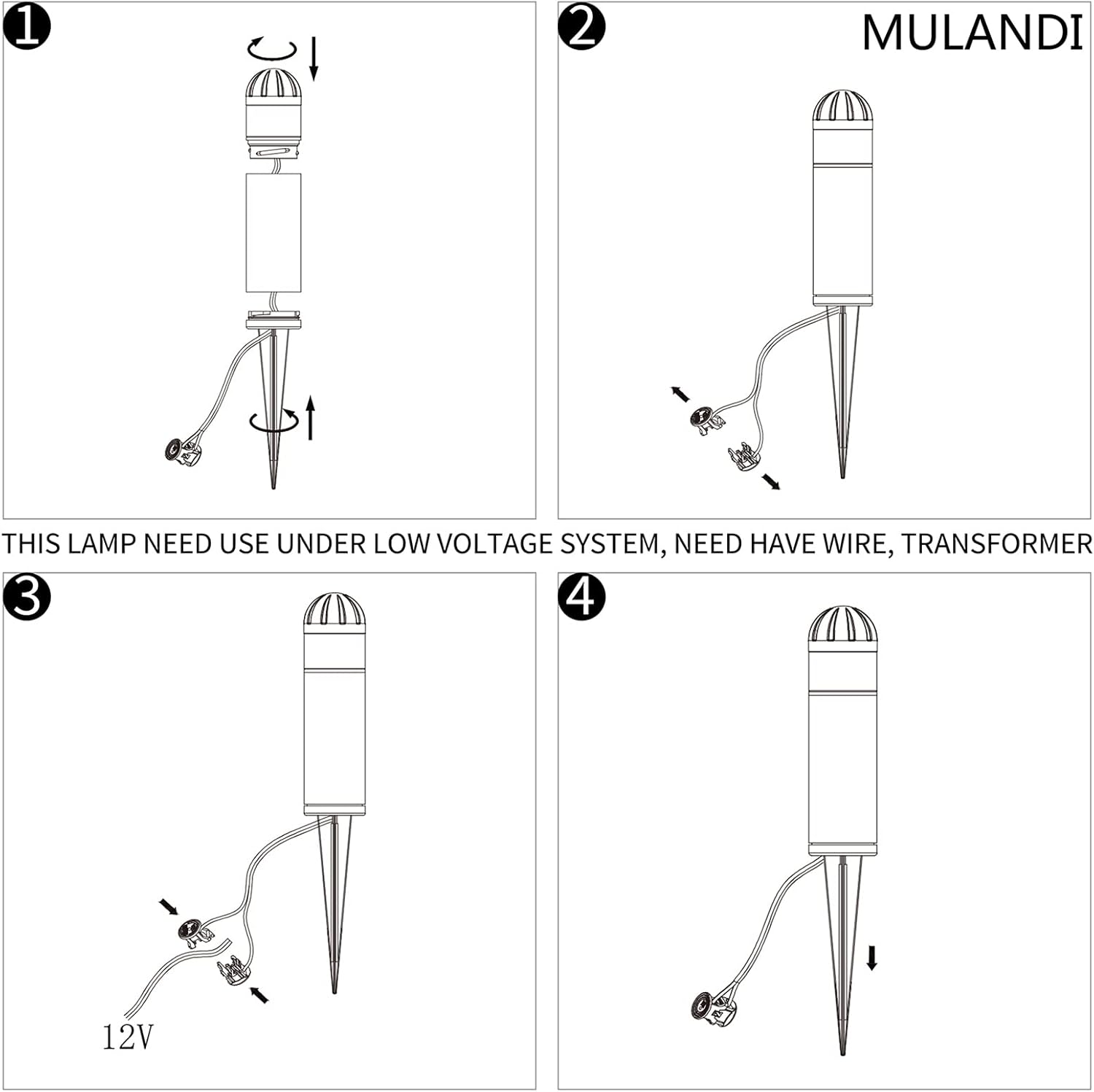 1

2

MULANDI

THIS LAMP NEED USE UNDER LOW VOLTAGE SYSTEM, NEED HAVE WIRE, TRANSFORMER

3

12V

4