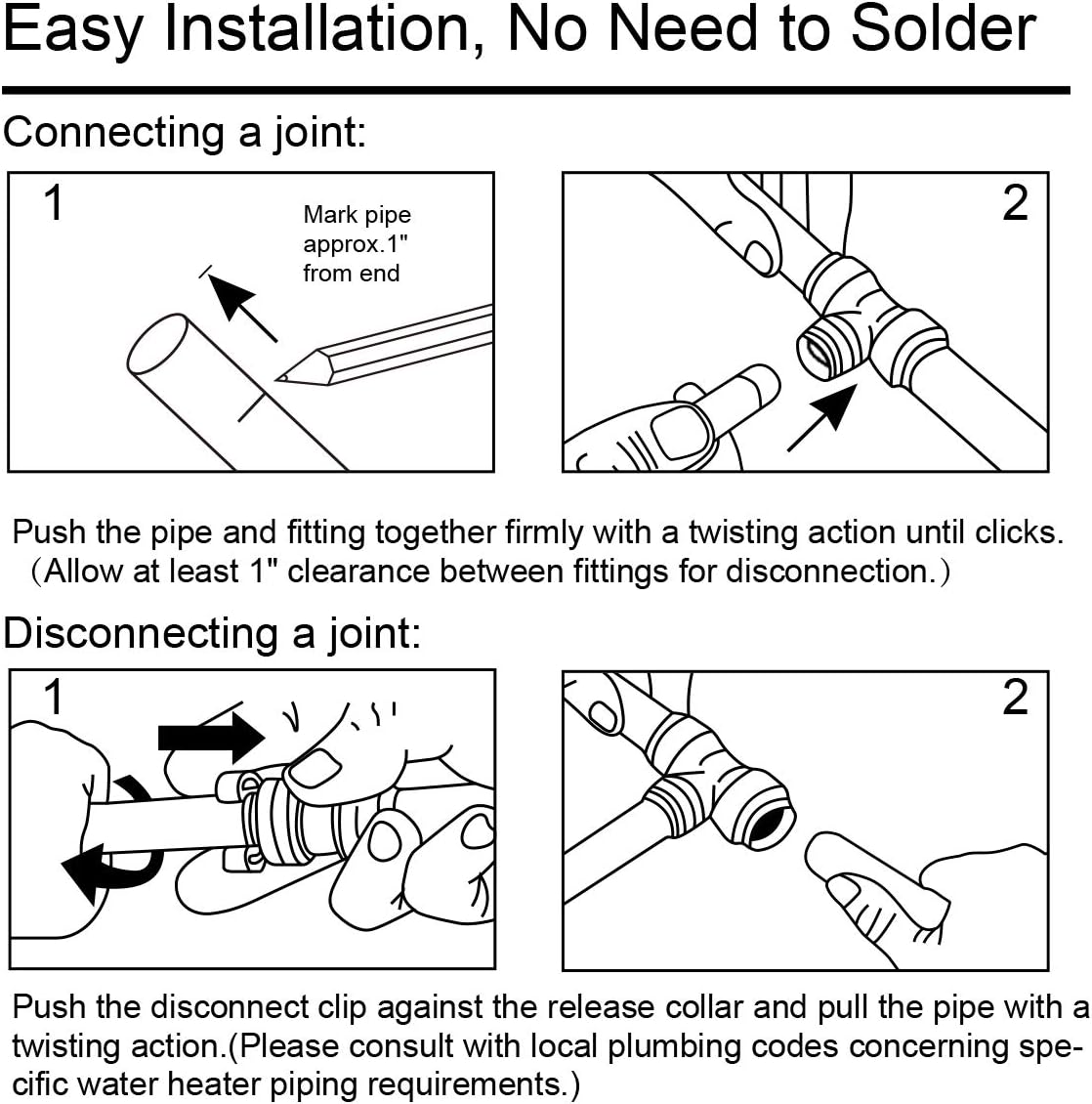 Easy Installation, No Need to Solder

Connecting a joint:

1

Mark pipe approx.1" from end

2

Push the pipe and fitting together firmly with a twisting action until clicks. (Allow at least 1" clearance between fittings for disconnection.)

Disconnecting a joint:

1

2

Push the disconnect clip against the release collar and pull the pipe with a twisting action.(Please consult with local plumbing codes concerning specific water heater piping requirements.)