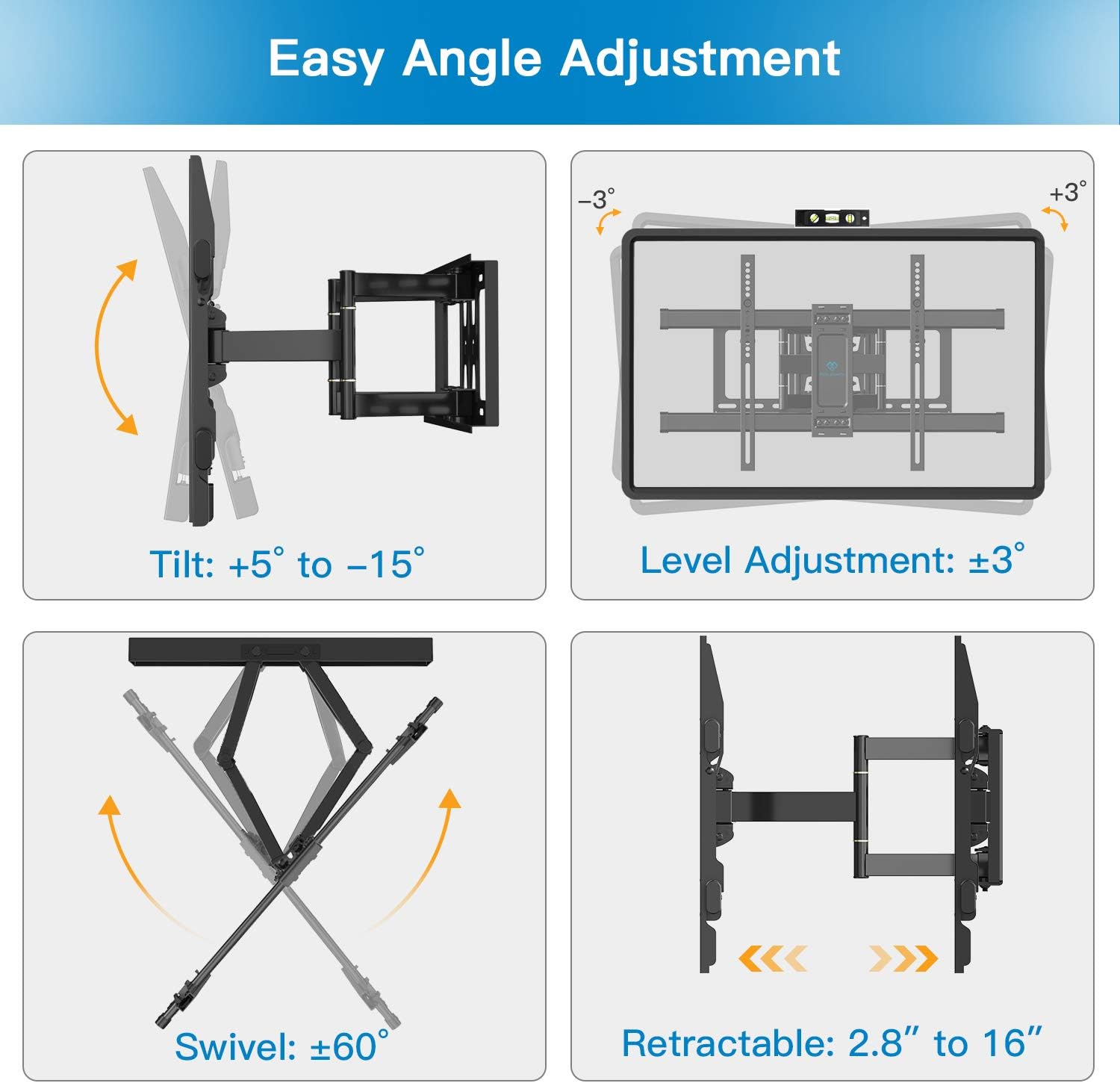 Easy Angle Adjustment

Tilt: +5° to −15°

−3°

+3°

Level Adjustment: ±3°

Swivel: ±60°

Retractable: 2.8″ to 16″