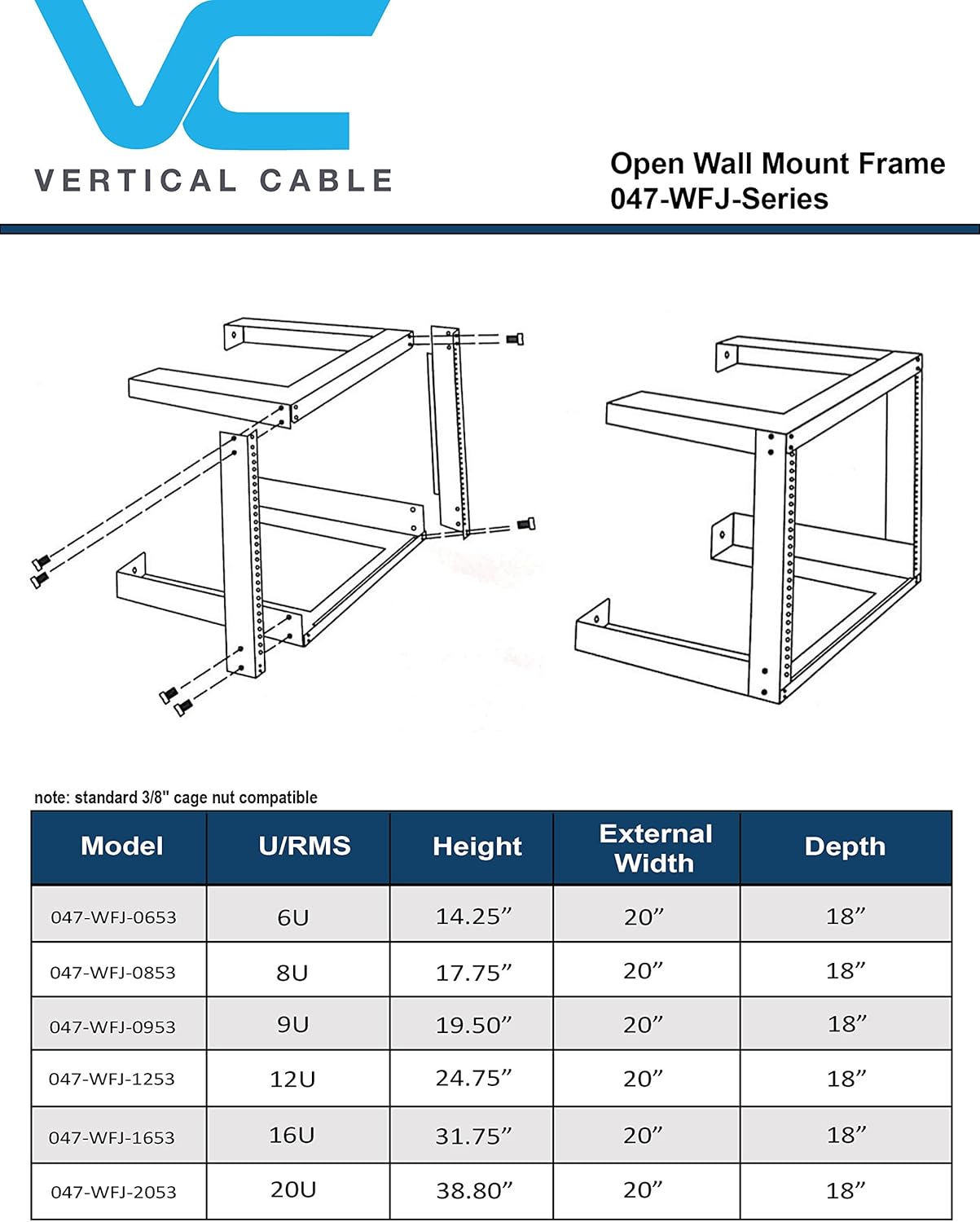 VC

VERTICAL CABLE

Open Wall Mount Frame
047-WFJ-Series

note: standard 3/8" cage nut compatible

| Model | U/RMS | Height | External Width | Depth |
|---|---|---|---|---|
| 047-WFJ-0653 | 6U | 14.25” | 20” | 18” |
| 047-WFJ-0853 | 8U | 17.75” | 20” | 18” |
| 047-WFJ-0953 | 9U | 19.50” | 20” | 18” |
| 047-WFJ-1253 | 12U | 24.75” | 20” | 18” |
| 047-WFJ-1653 | 16U | 31.75” | 20” | 18” |
| 047-WFJ-2053 | 20U | 38.80” | 20” | 18” |