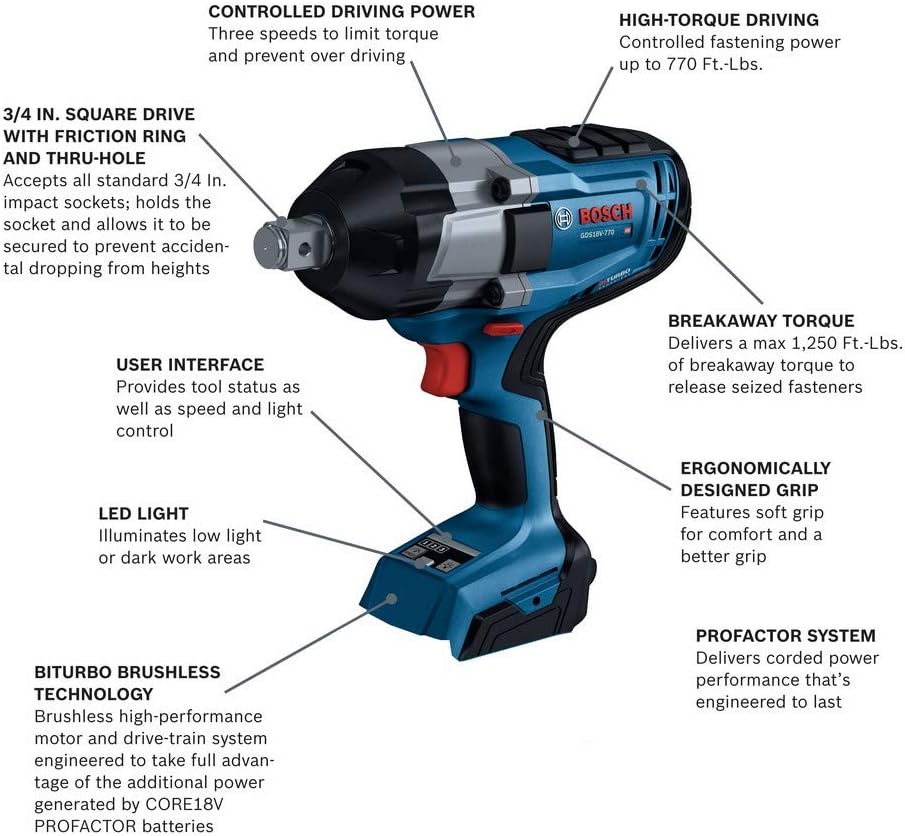 CONTROLLED DRIVING POWER
Three speeds to limit torque and prevent over driving

HIGH-TORQUE DRIVING
Controlled fastening power up to 770 Ft.-Lbs.

3/4 IN. SQUARE DRIVE WITH FRICTION RING AND THRU-HOLE
Accepts all standard 3/4 In. impact sockets; holds the socket and allows it to be secured to prevent accidental dropping from heights

BOSCH
GDS18V-770
BITURBO

BREAKAWAY TORQUE
Delivers a max 1,250 Ft.-Lbs. of breakaway torque to release seized fasteners

USER INTERFACE
Provides tool status as well as speed and light control

ERGONOMICALLY DESIGNED GRIP
Features soft grip for comfort and a better grip

LED LIGHT
Illuminates low light or dark work areas

PROFACTOR SYSTEM
Delivers corded power performance that's engineered to last

BITURBO BRUSHLESS TECHNOLOGY
Brushless high-performance motor and drive-train system engineered to take full advantage of the additional power generated by CORE18V PROFACTOR batteries