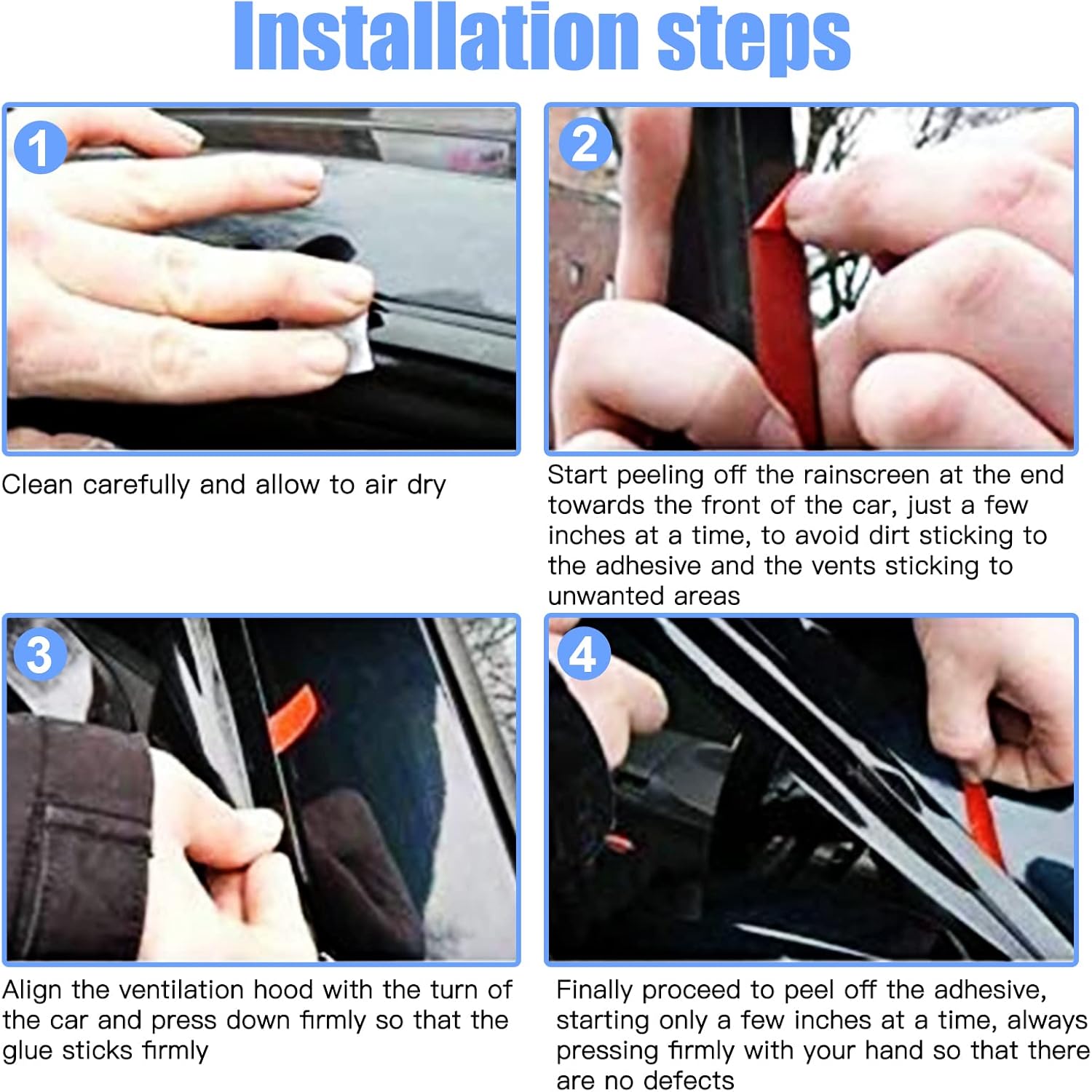 Installation steps

1

Clean carefully and allow to air dry

2

Start peeling off the rainscreen at the end towards the front of the car, just a few inches at a time, to avoid dirt sticking to the adhesive and the vents sticking to unwanted areas

3

Align the ventilation hood with the turn of the car and press down firmly so that the glue sticks firmly

4

Finally proceed to peel off the adhesive, starting only a few inches at a time, always pressing firmly with your hand so that there are no defects