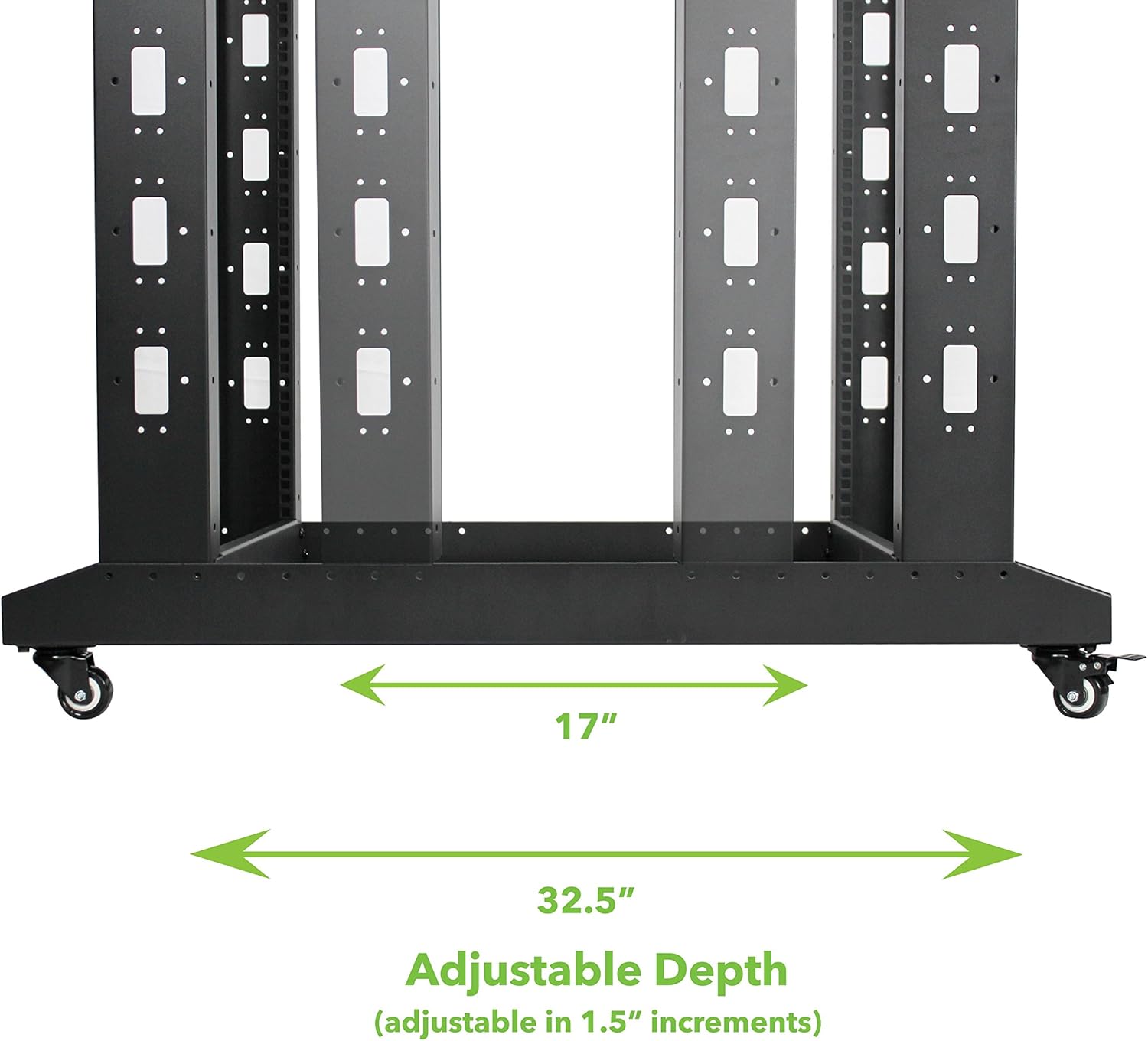 17”

32.5”

Adjustable Depth
(adjustable in 1.5” increments)