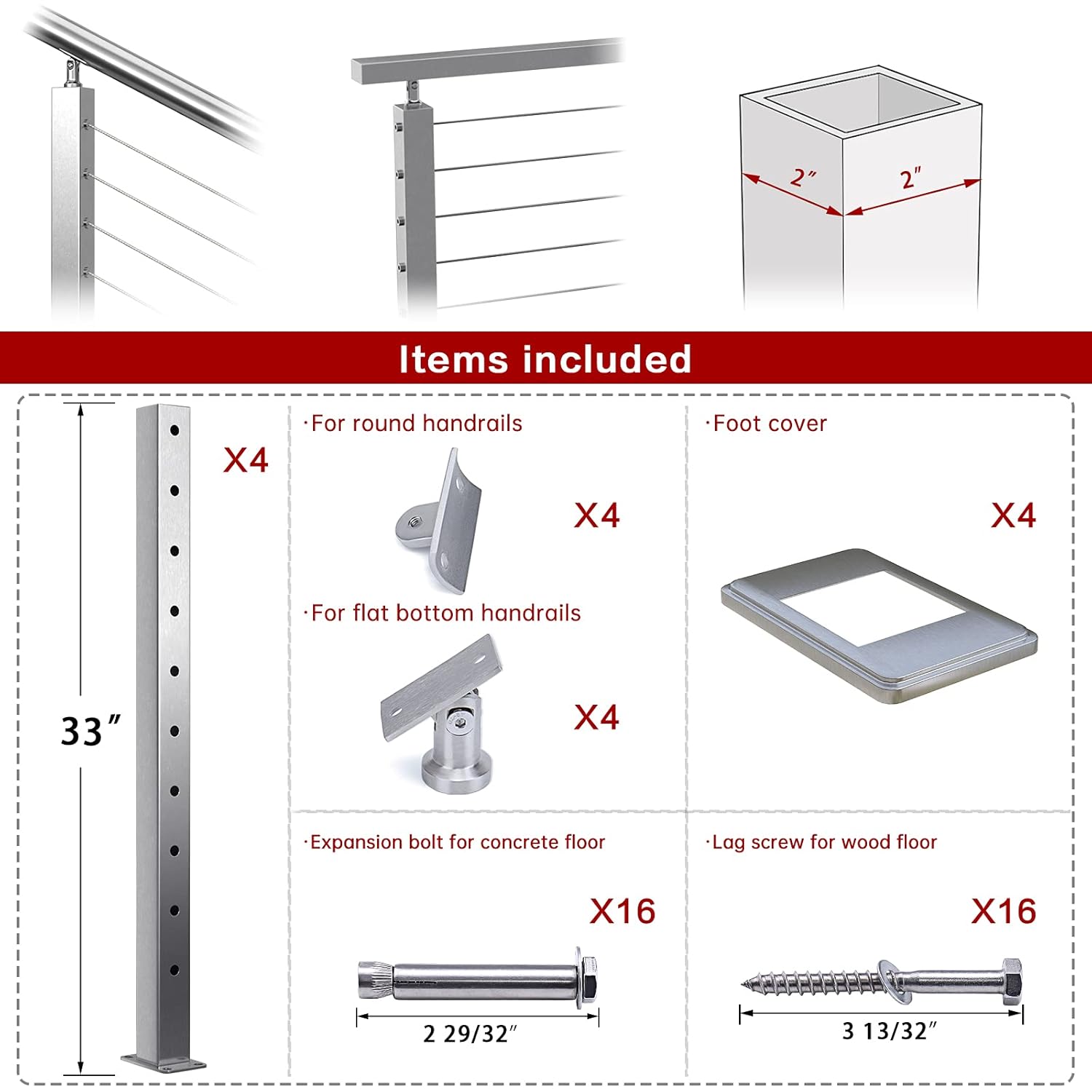 2″
2″

Items included

33″

X4

·For round handrails

X4

·For flat bottom handrails

X4

·Foot cover

X4

·Expansion bolt for concrete floor

X16

2 29/32″

·Lag screw for wood floor

X16

3 13/32″